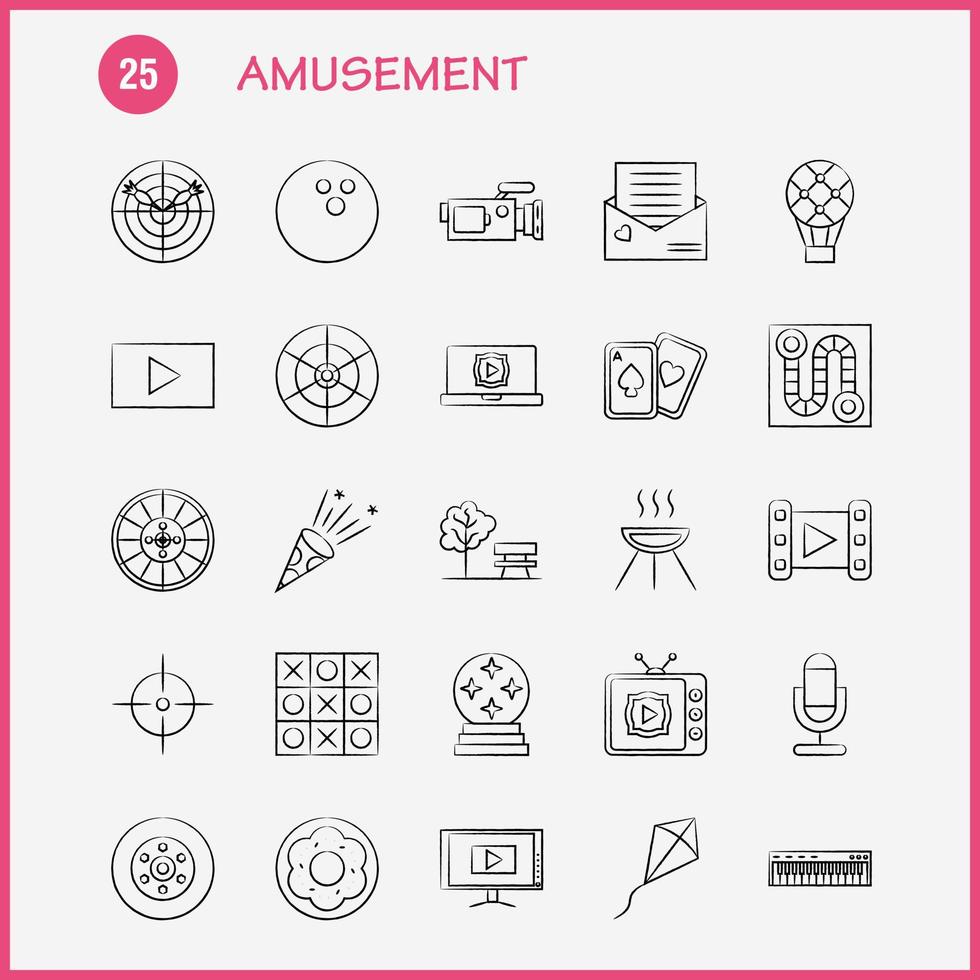 25 AMUSEMENT

A