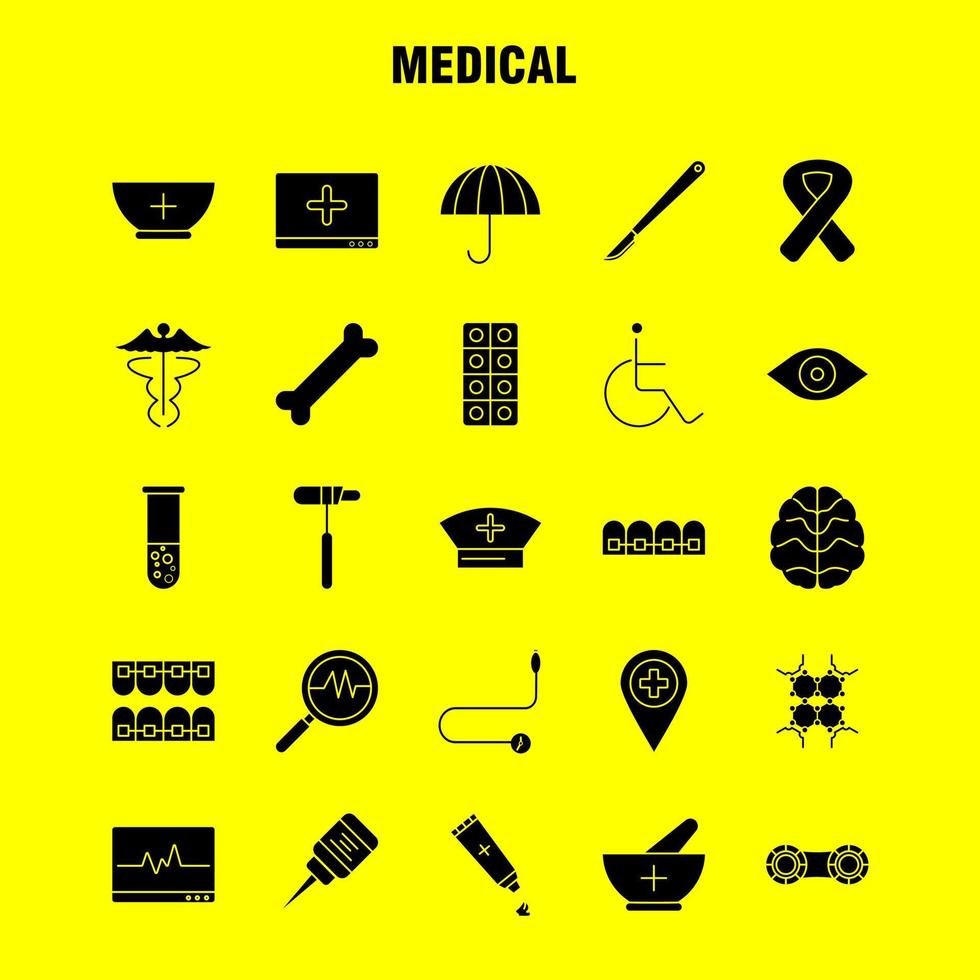 MEDICAL