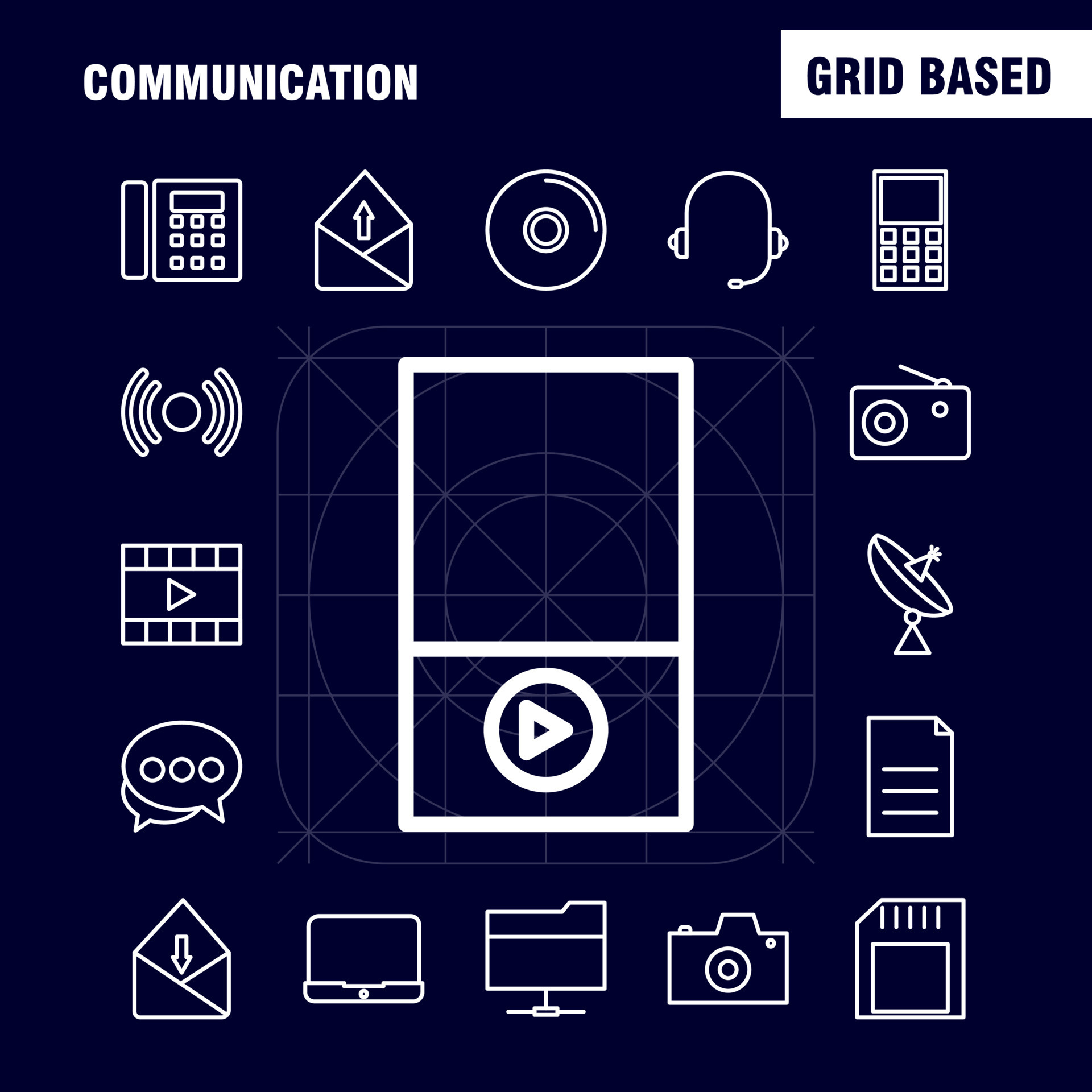 COMMUNICATION

GRID BASED