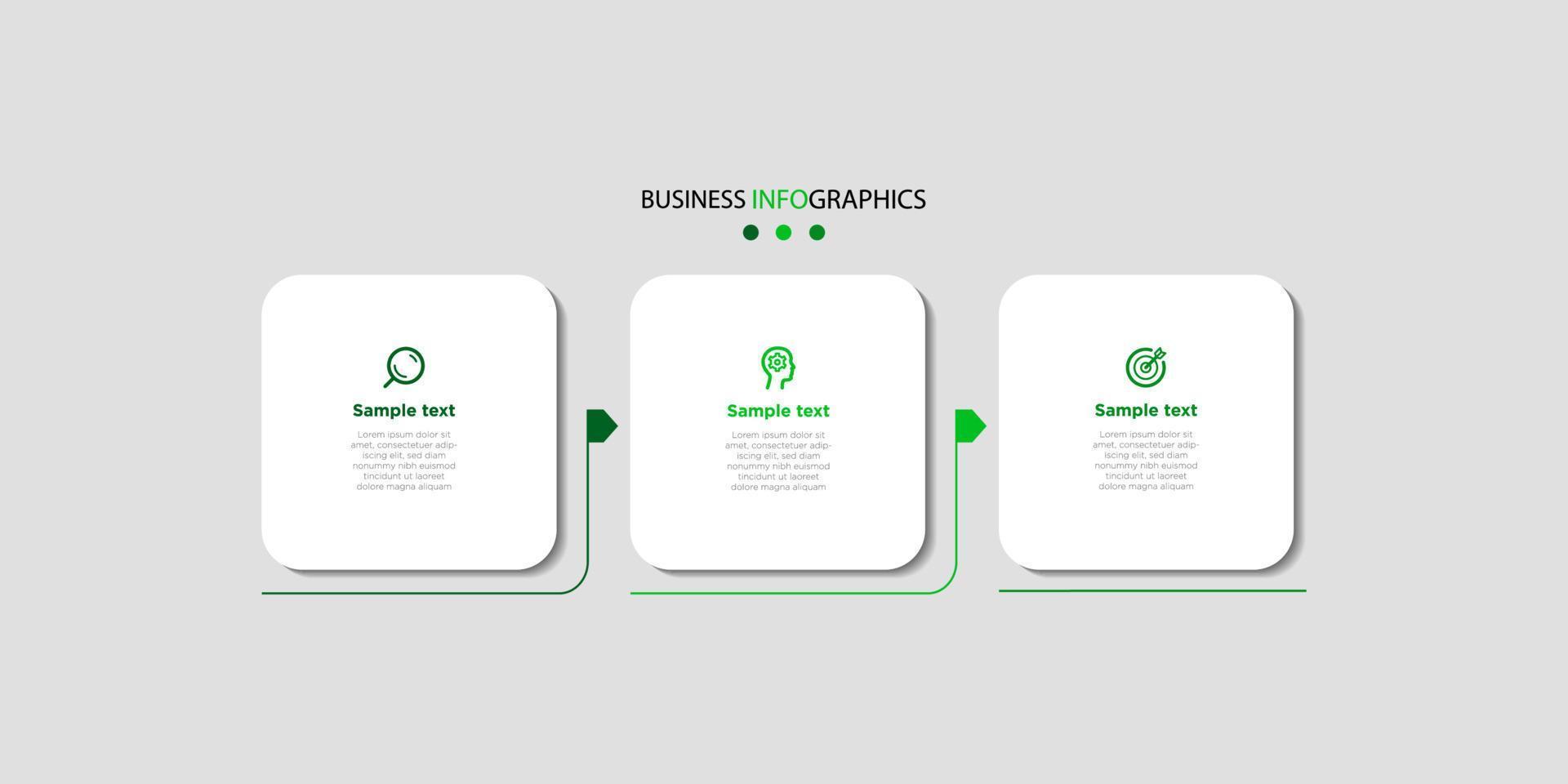 BUSINESS INFOGRAPHICS

Sample text

Lorem ipsum dolor sit amet, consectetuer adipiscing elit, sed diam nonummy nibh euismod tincidunt ut laoreet dolore magna aliquam

Sample text

Lorem ipsum dolor sit amet, consectetuer adipiscing elit, sed diam nonummy nibh euismod tincidunt ut laoreet dolore magna aliquam

Sample text

Lorem ipsum dolor sit amet, consectetuer adipiscing elit, sed diam nonummy nibh euismod tincidunt ut laoreet dolore magna aliquam