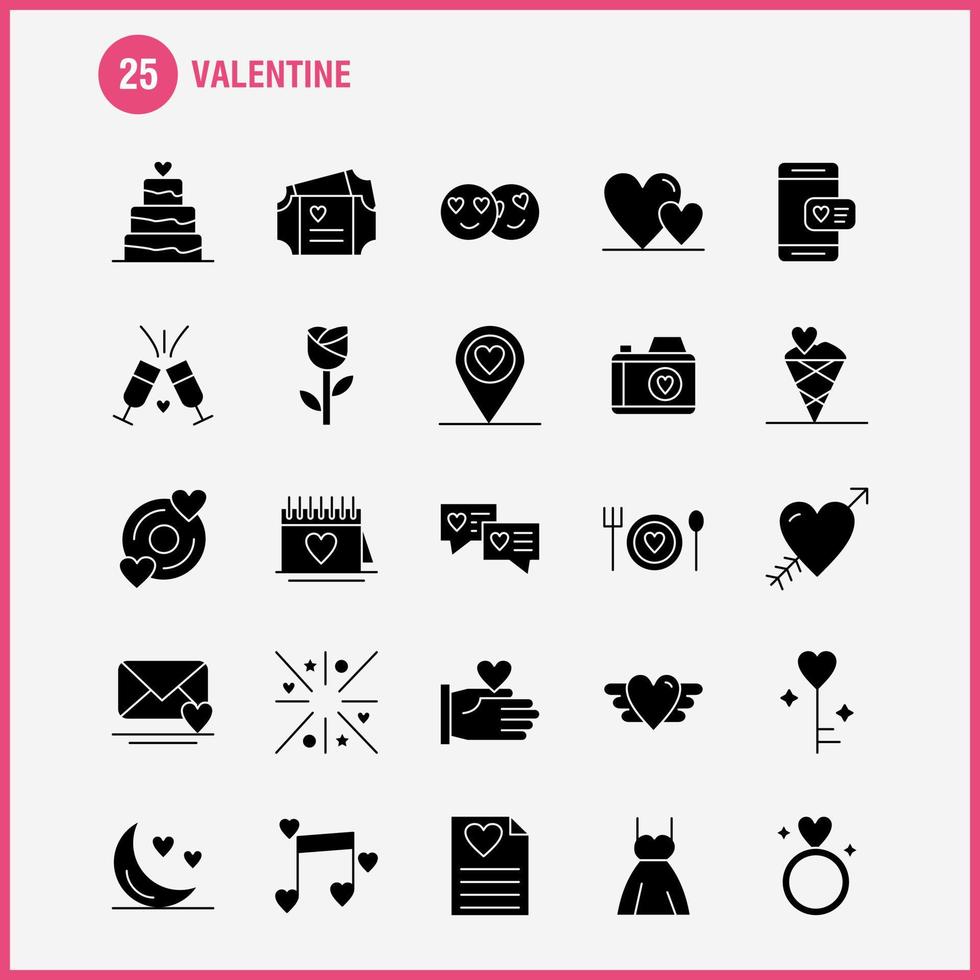 25 VALENTINE