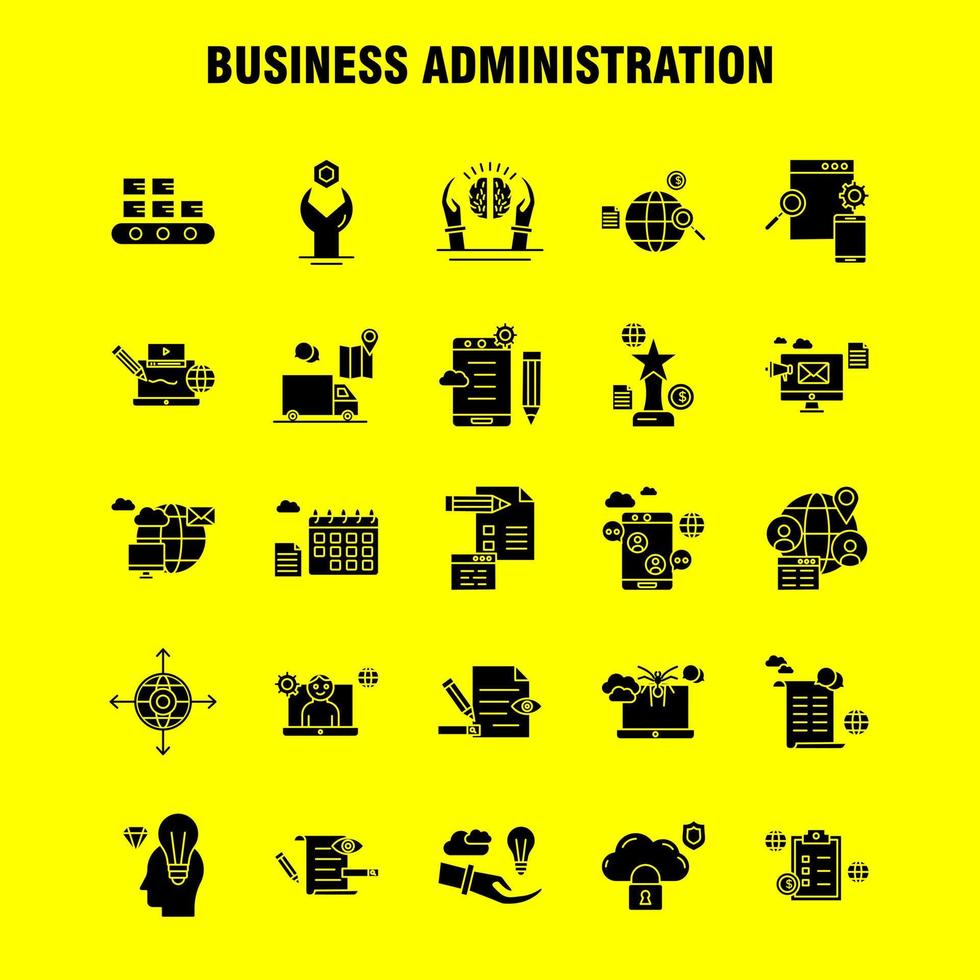 BUSINESS ADMINISTRATION