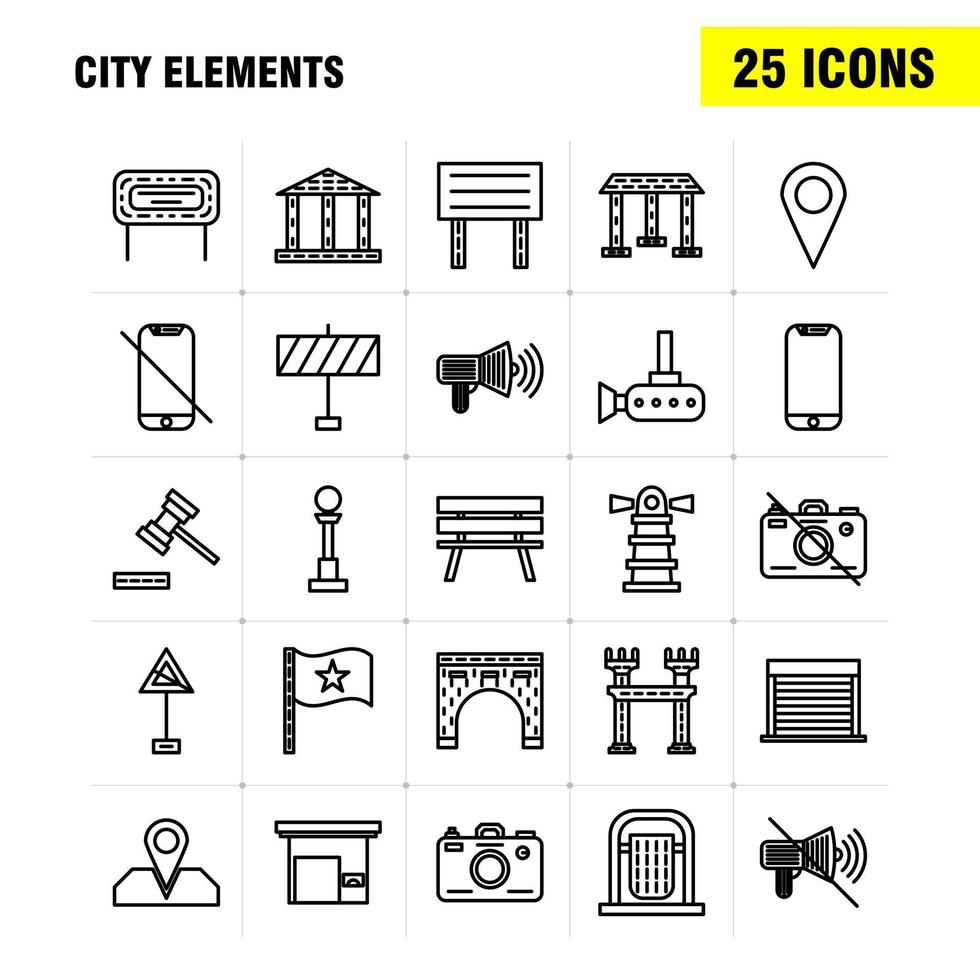 CITY ELEMENTS

25 ICONS