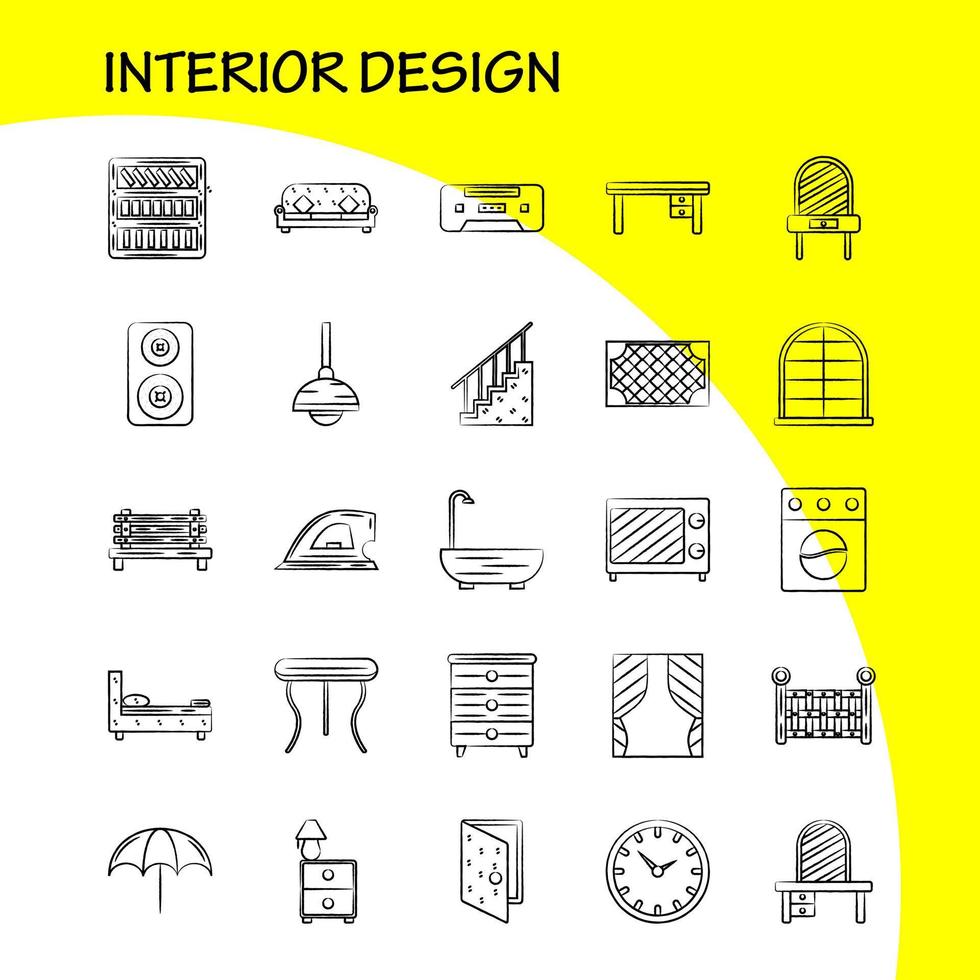 INTERIOR DESIGN