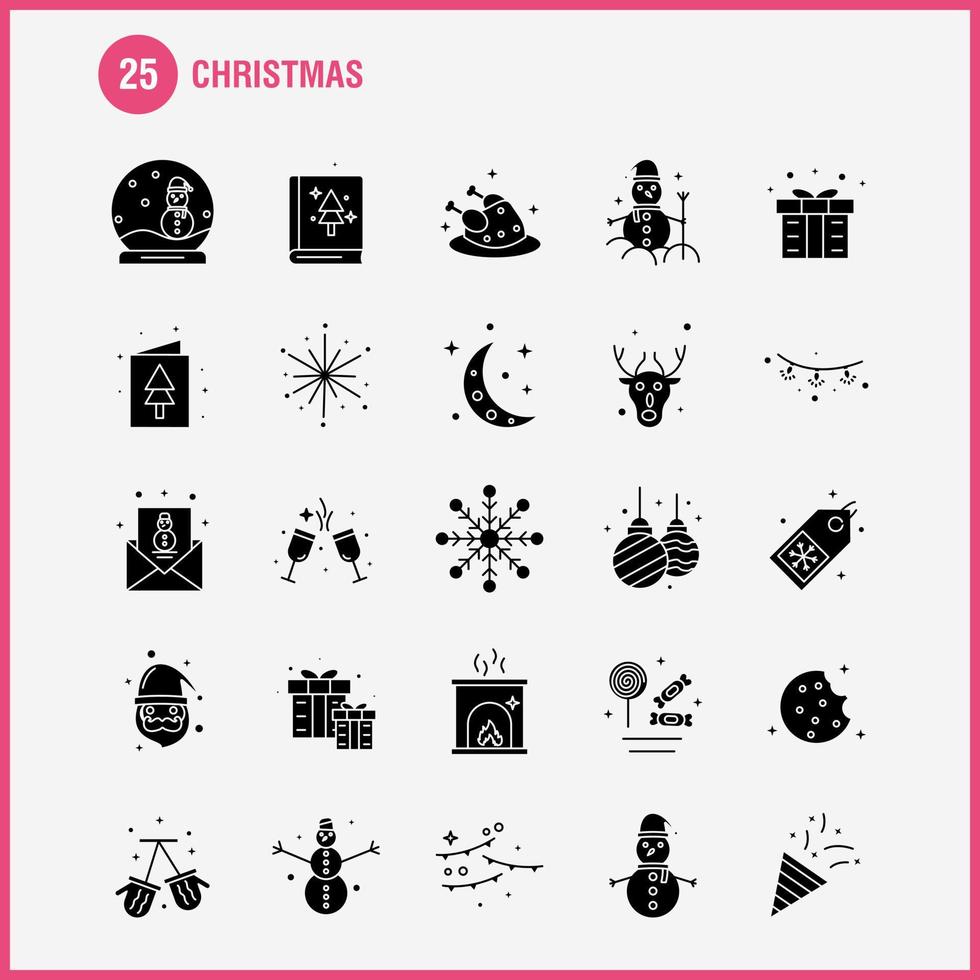 25 CHRISTMAS