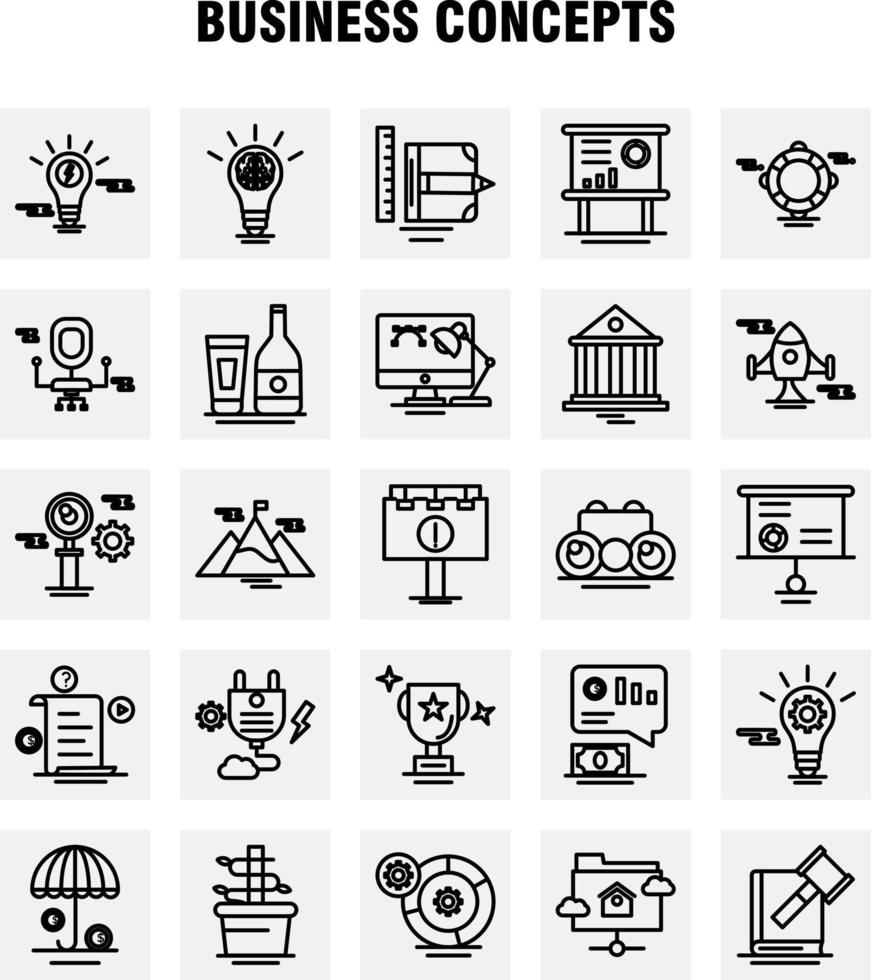 BUSINESS CONCEPTS