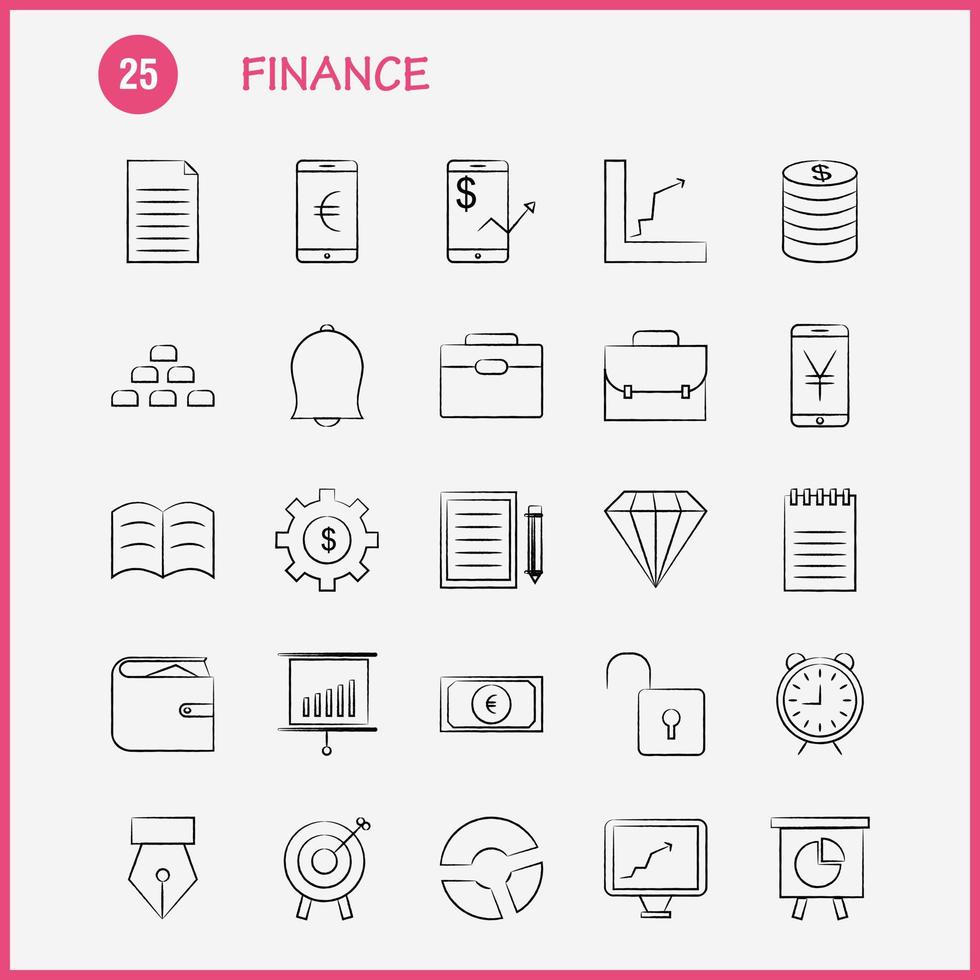 25 FINANCE

€

$

$

¥

$

€