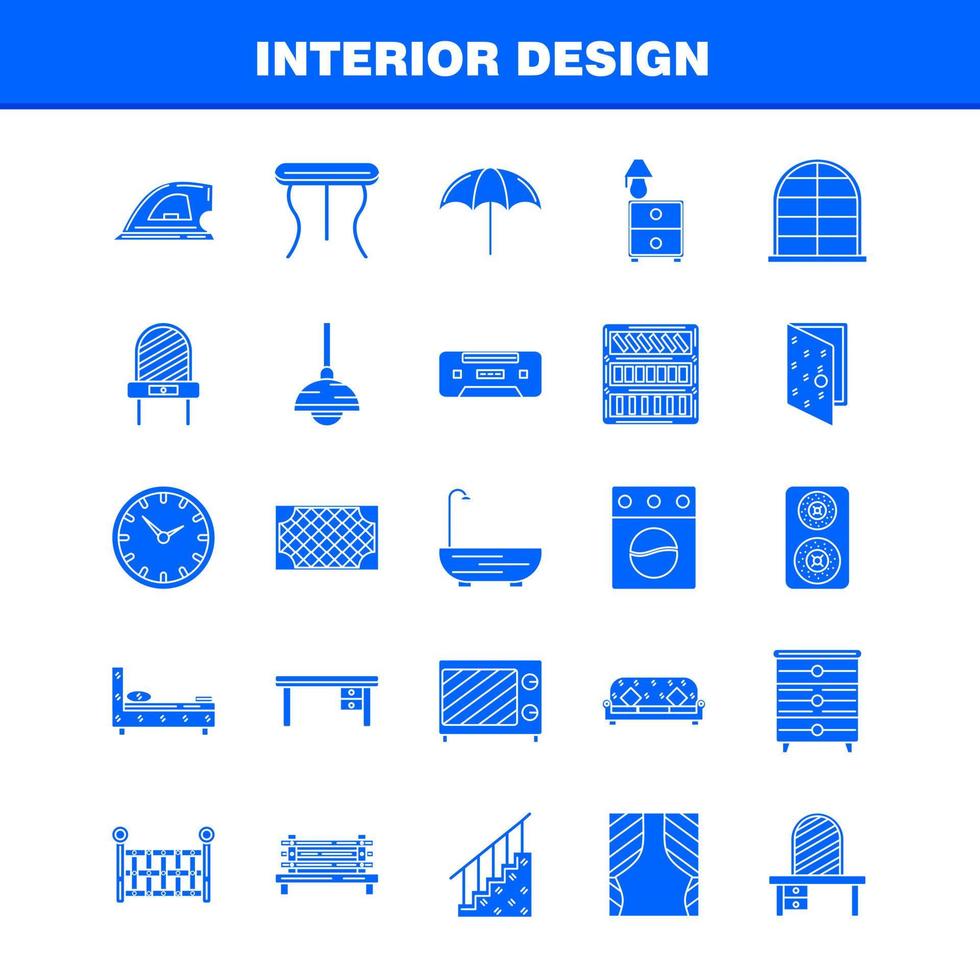 INTERIOR DESIGN