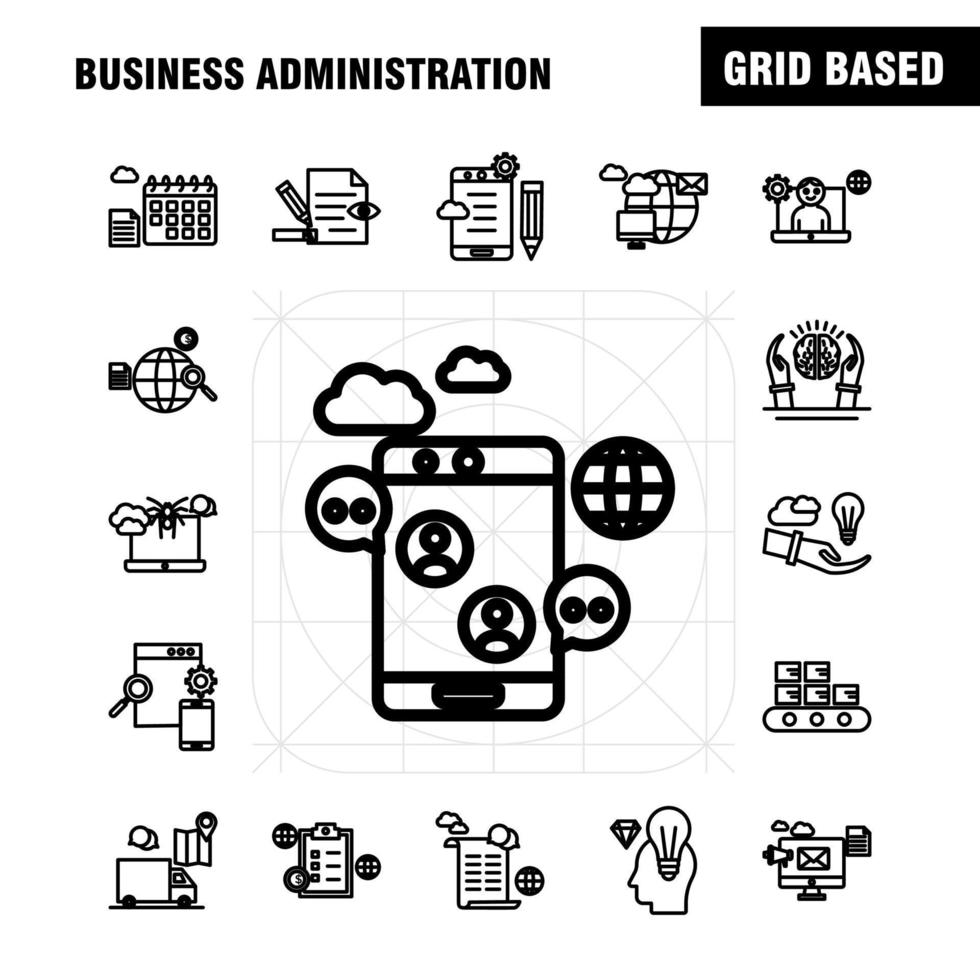 BUSINESS ADMINISTRATION

GRID BASED