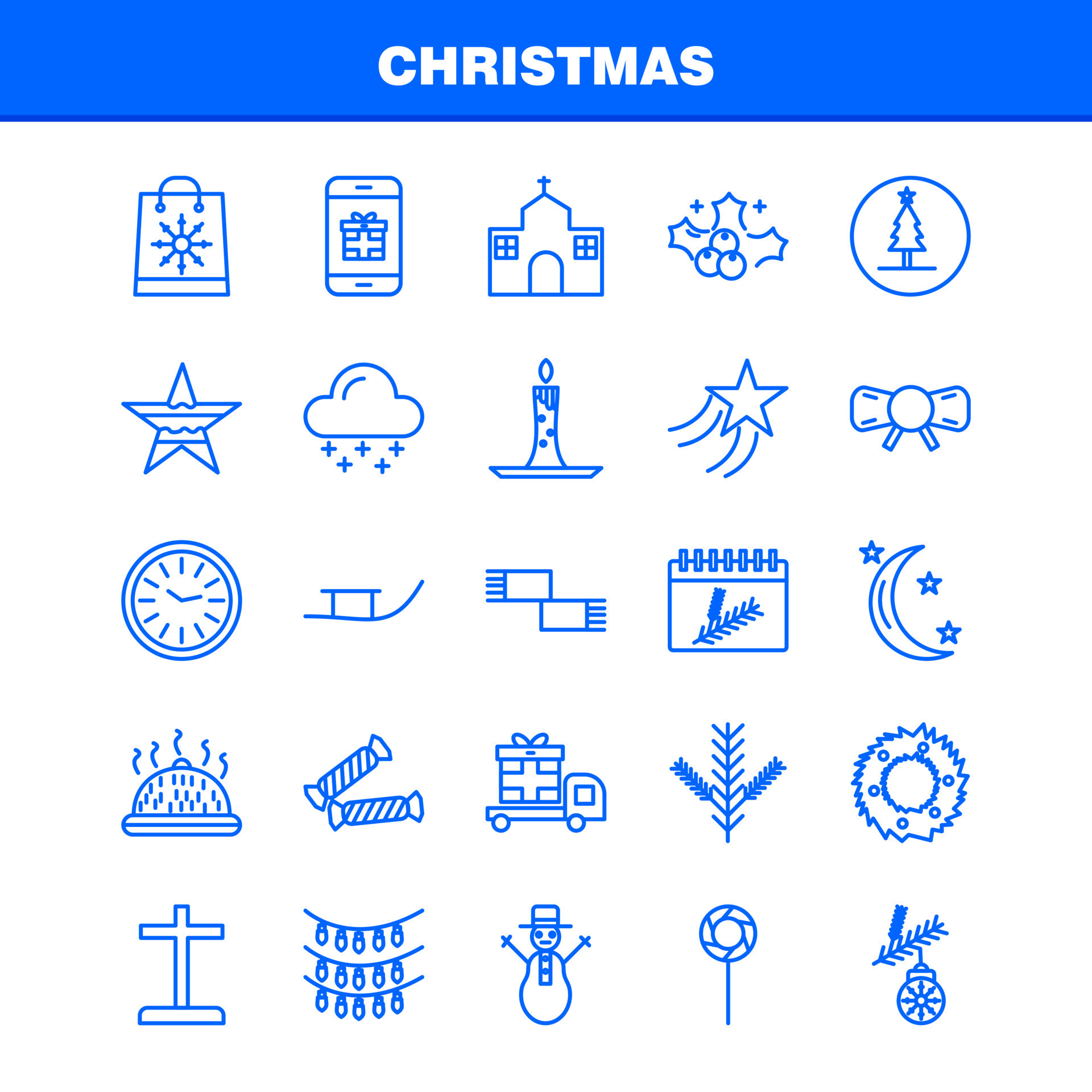 CHRISTMAS