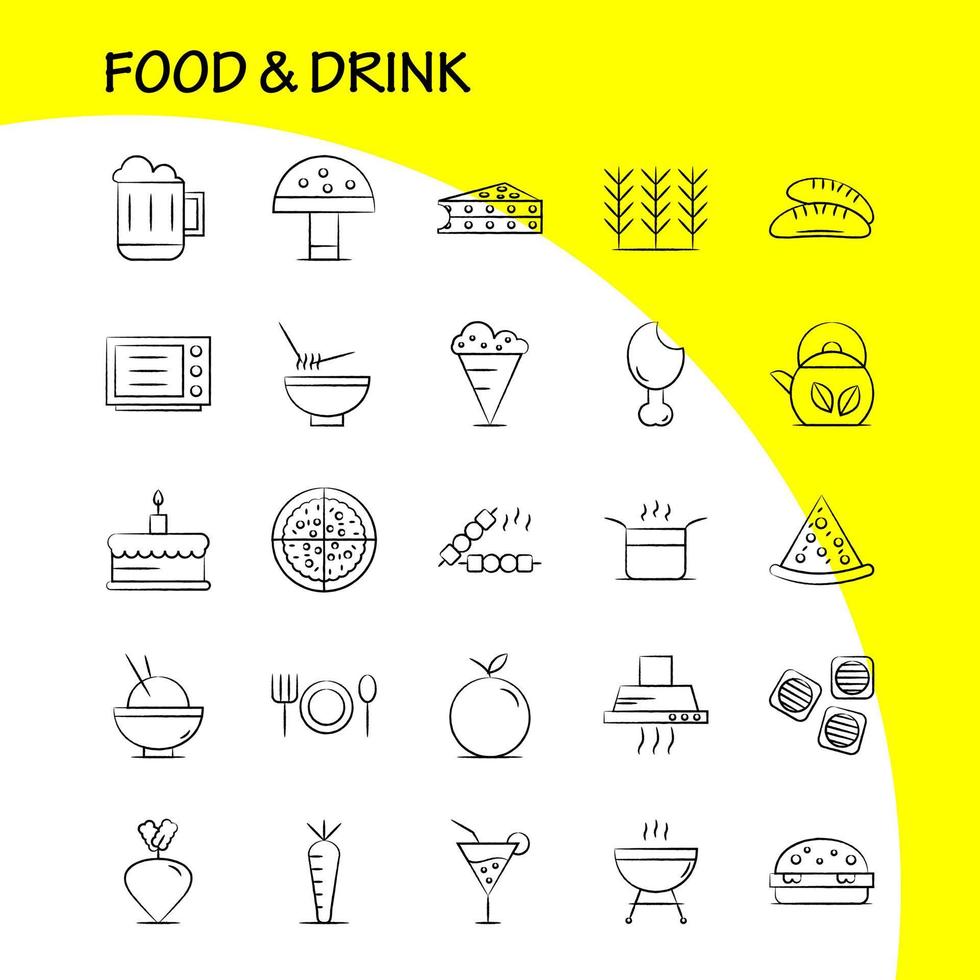 FOOD & DRINK