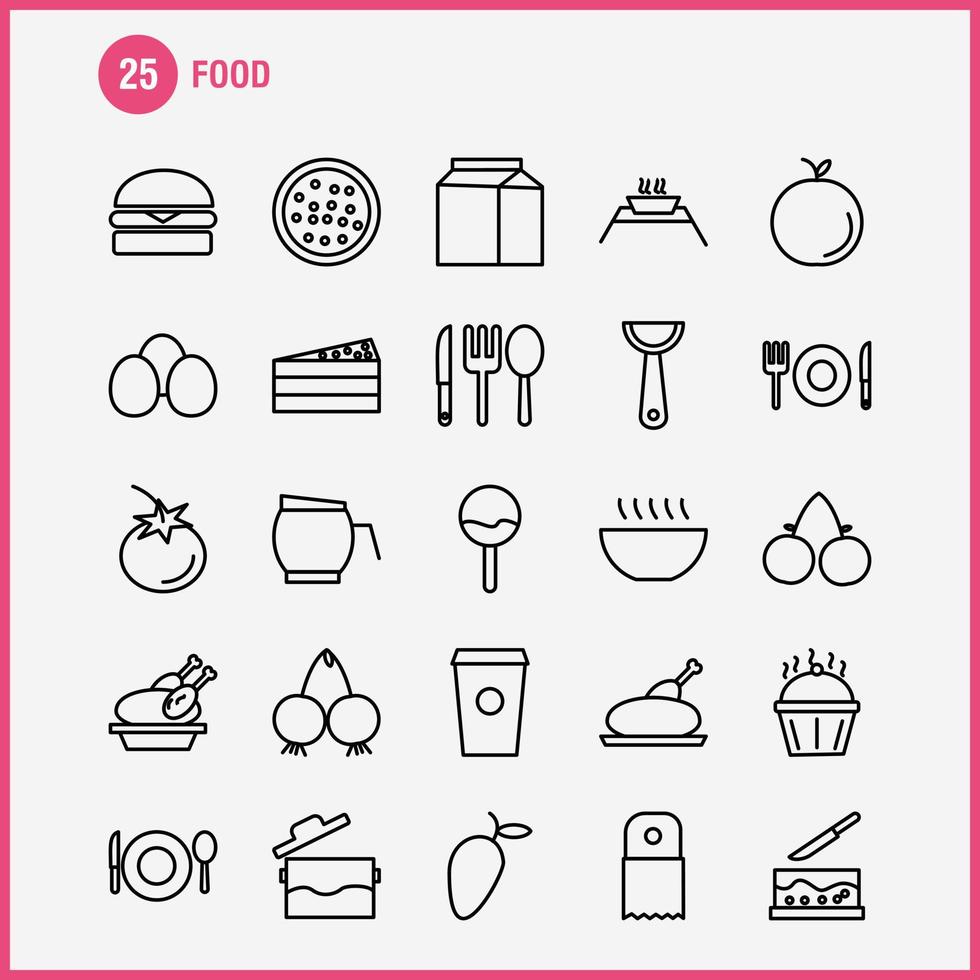 25 FOOD