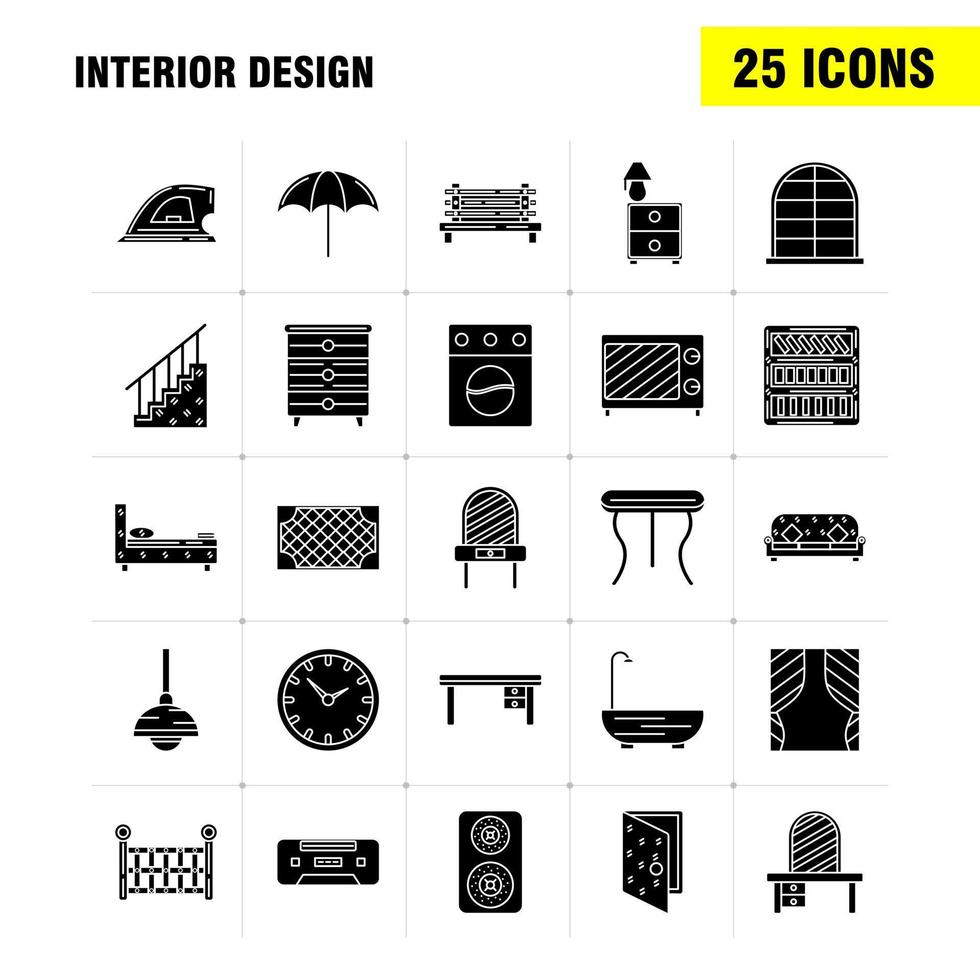 INTERIOR DESIGN

25 ICONS