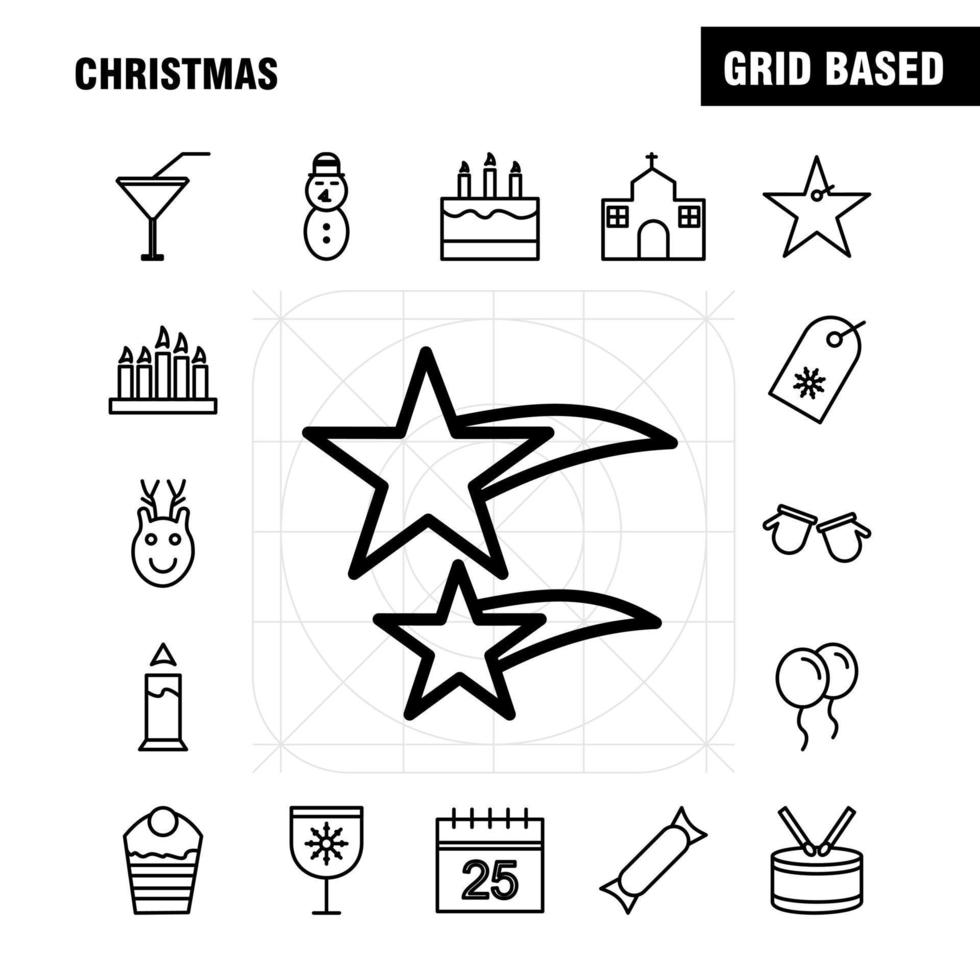 CHRISTMAS

GRID BASED

25