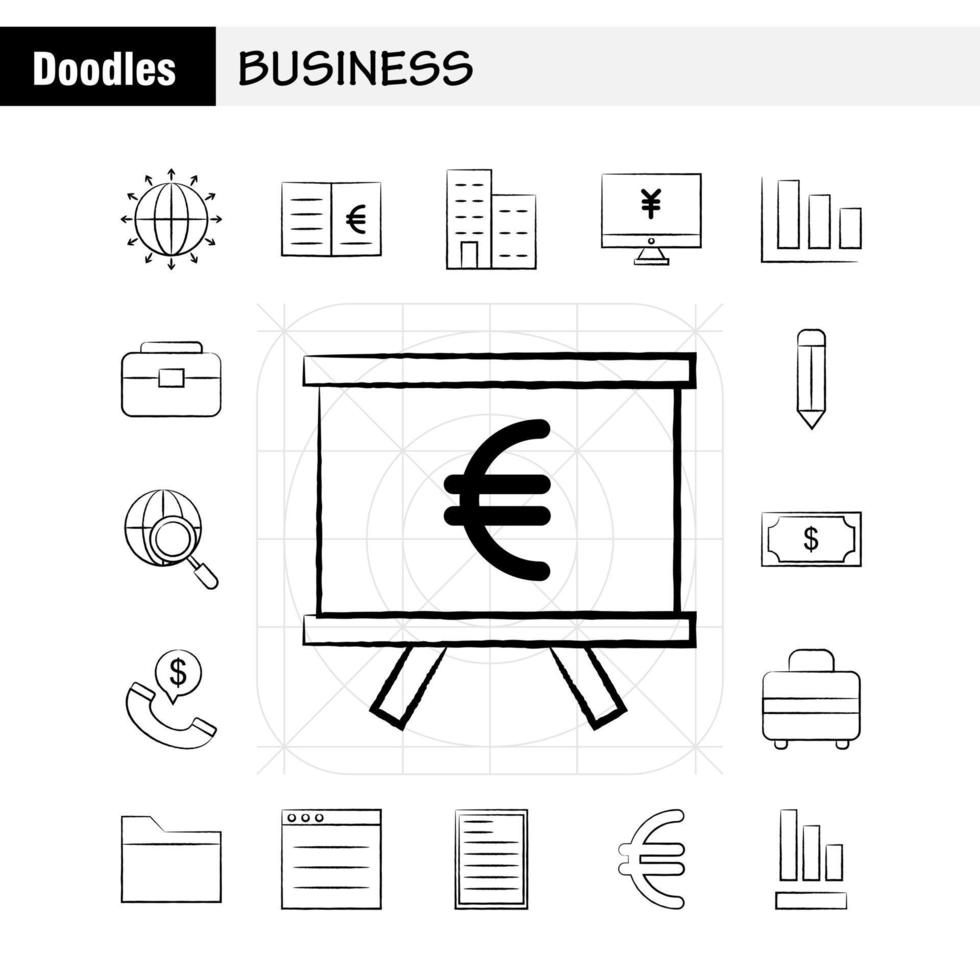 Doodles BUSINESS

€

¥

€

$

$

€