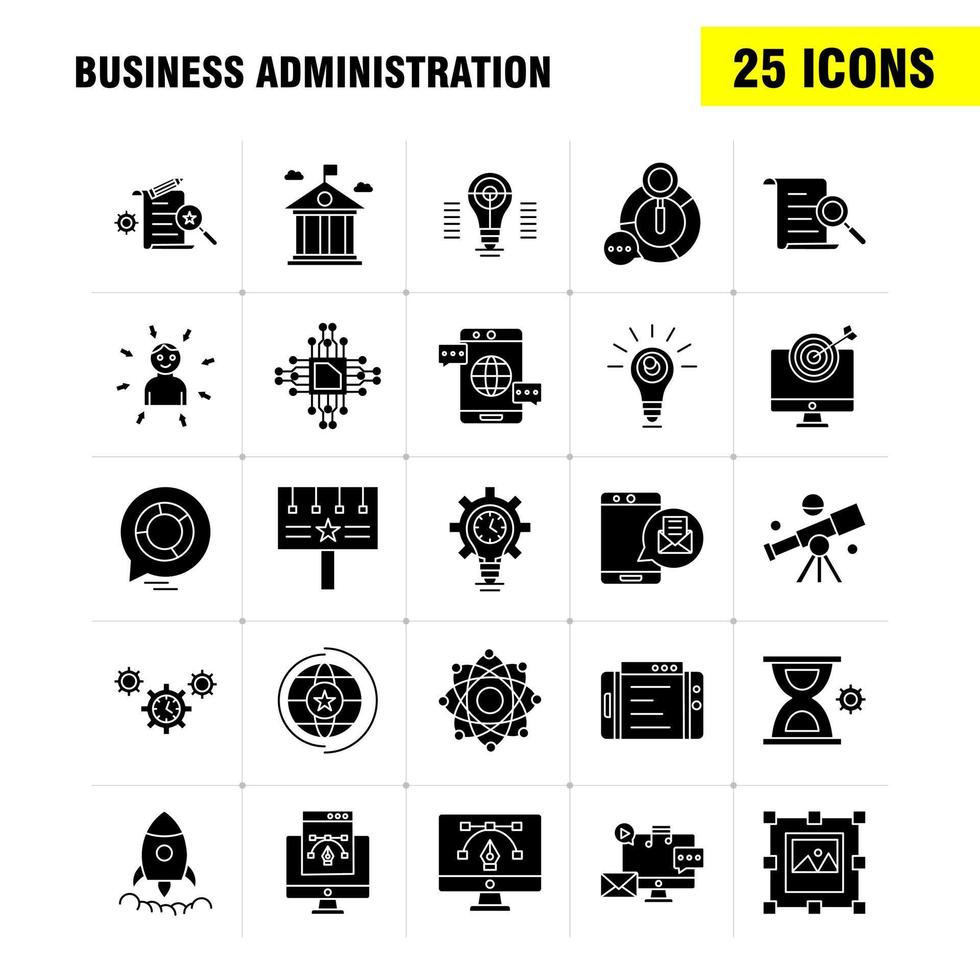 BUSINESS ADMINISTRATION

25 ICONS