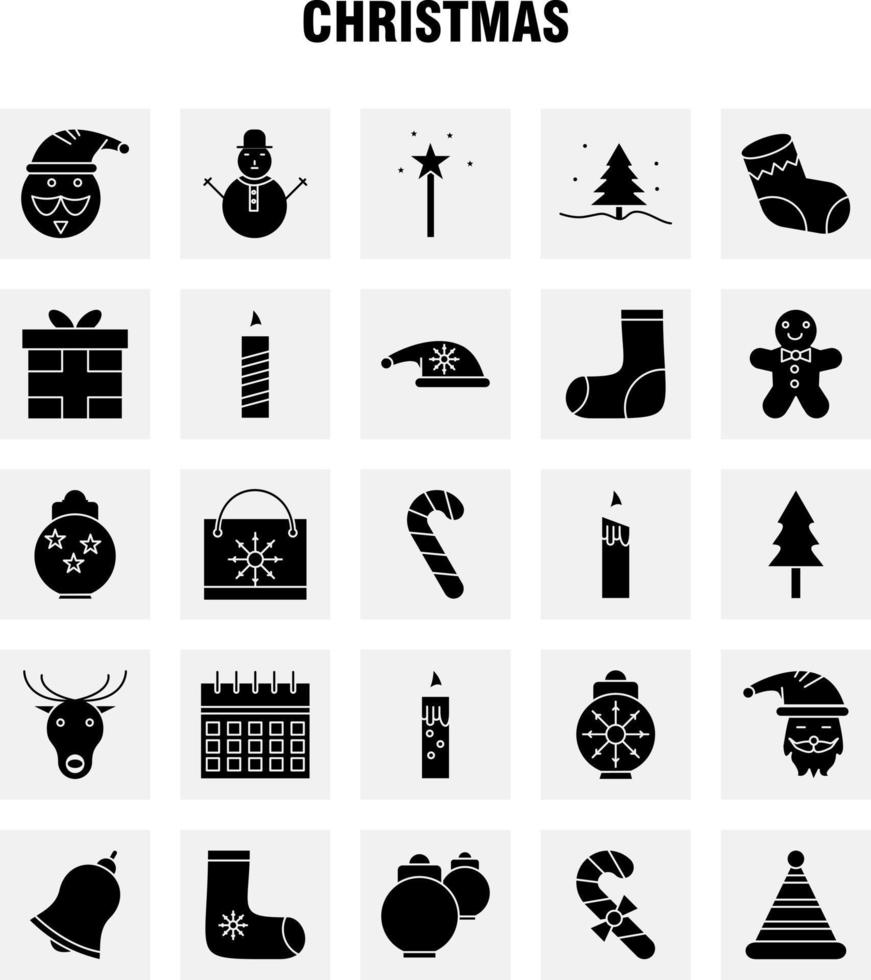 CHRISTMAS