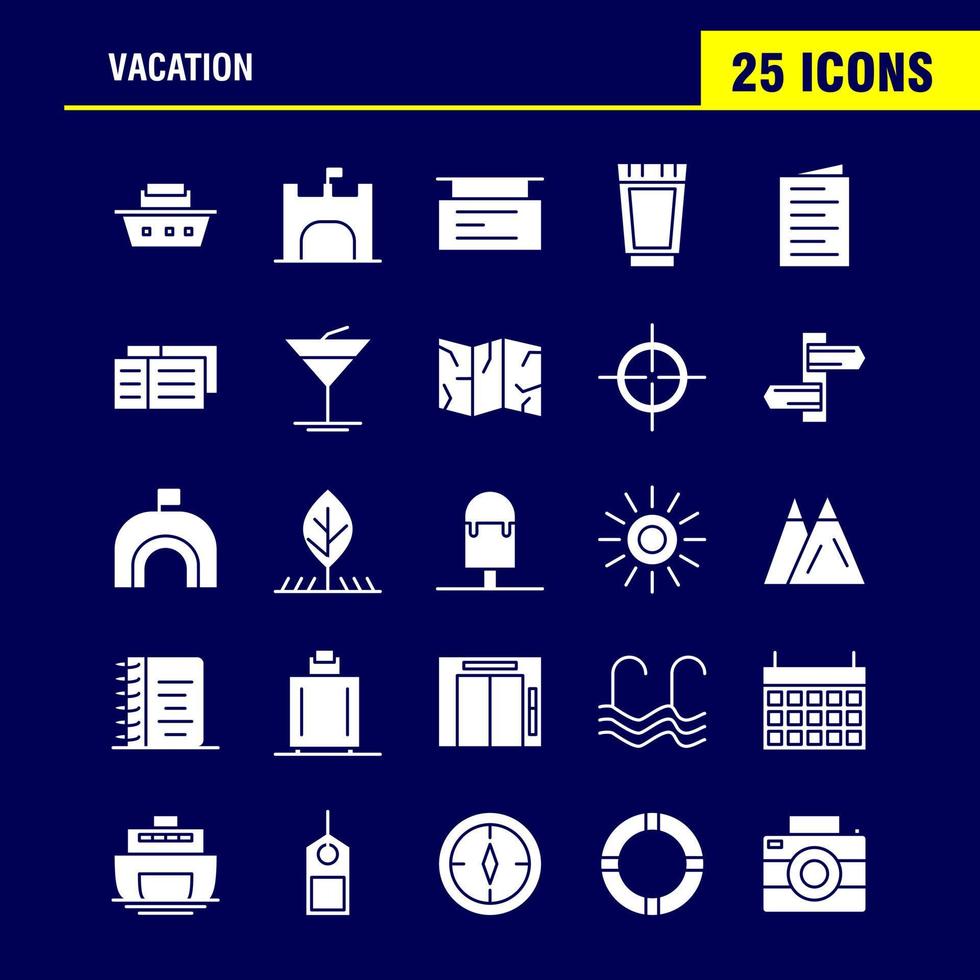 VACATION

25 ICONS