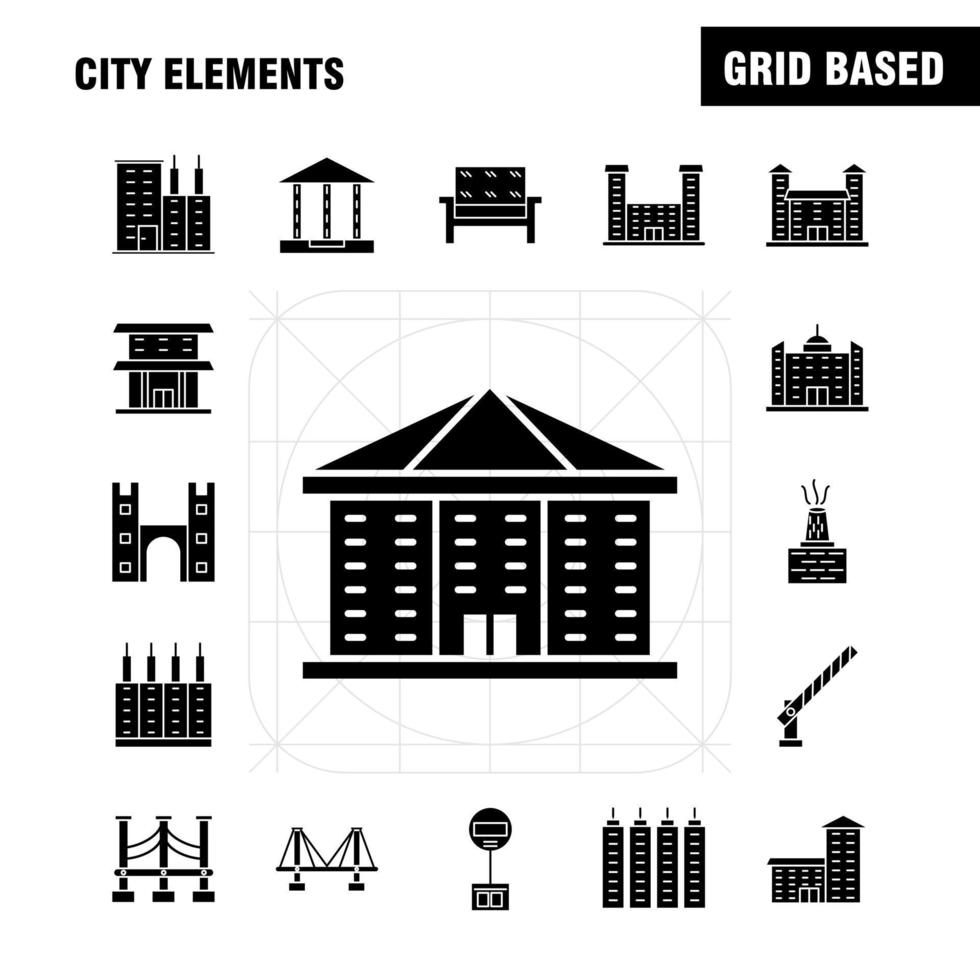 CITY ELEMENTS

GRID BASED