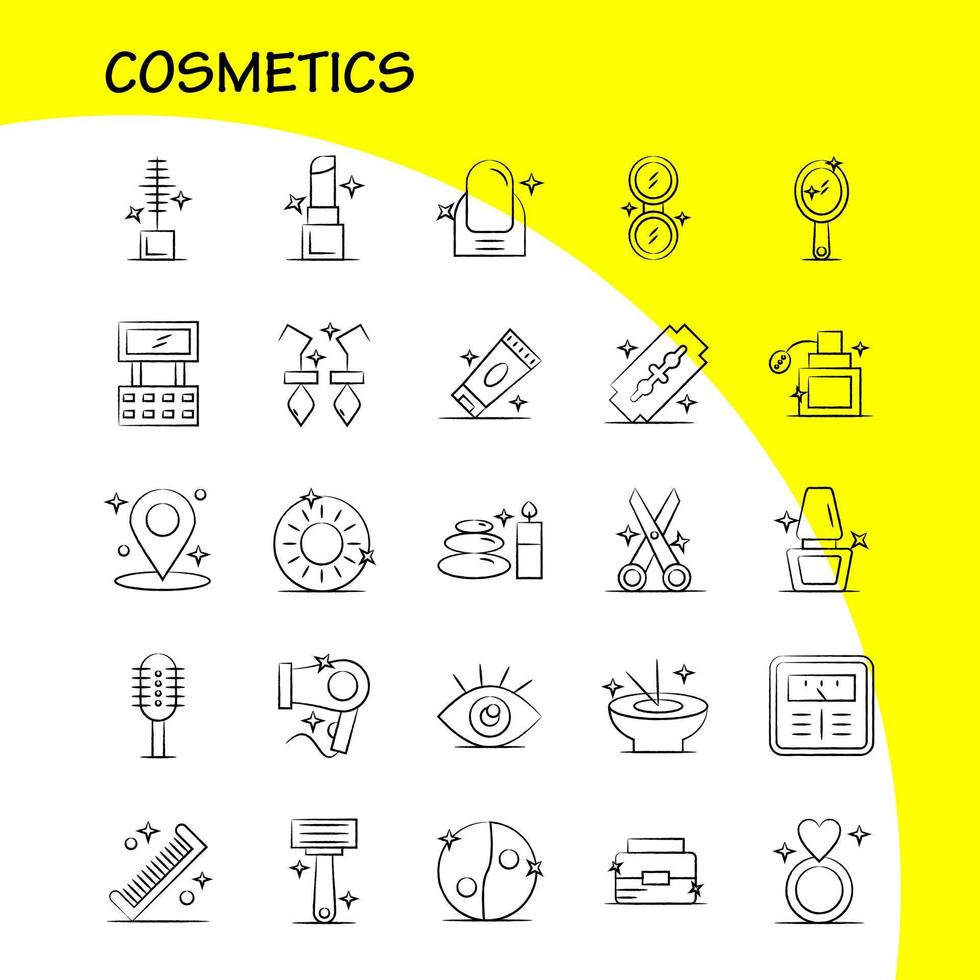 COSMETICS