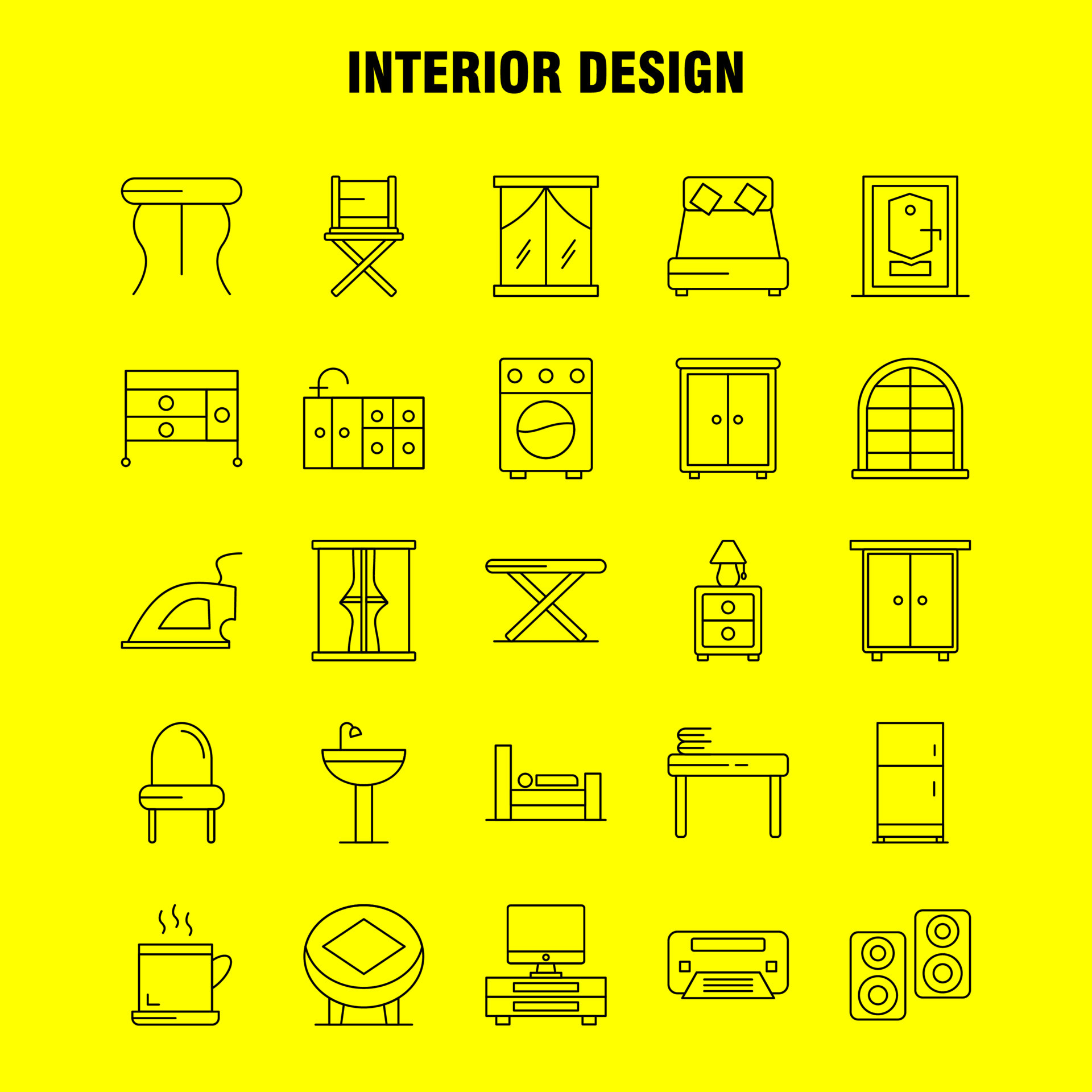 INTERIOR DESIGN