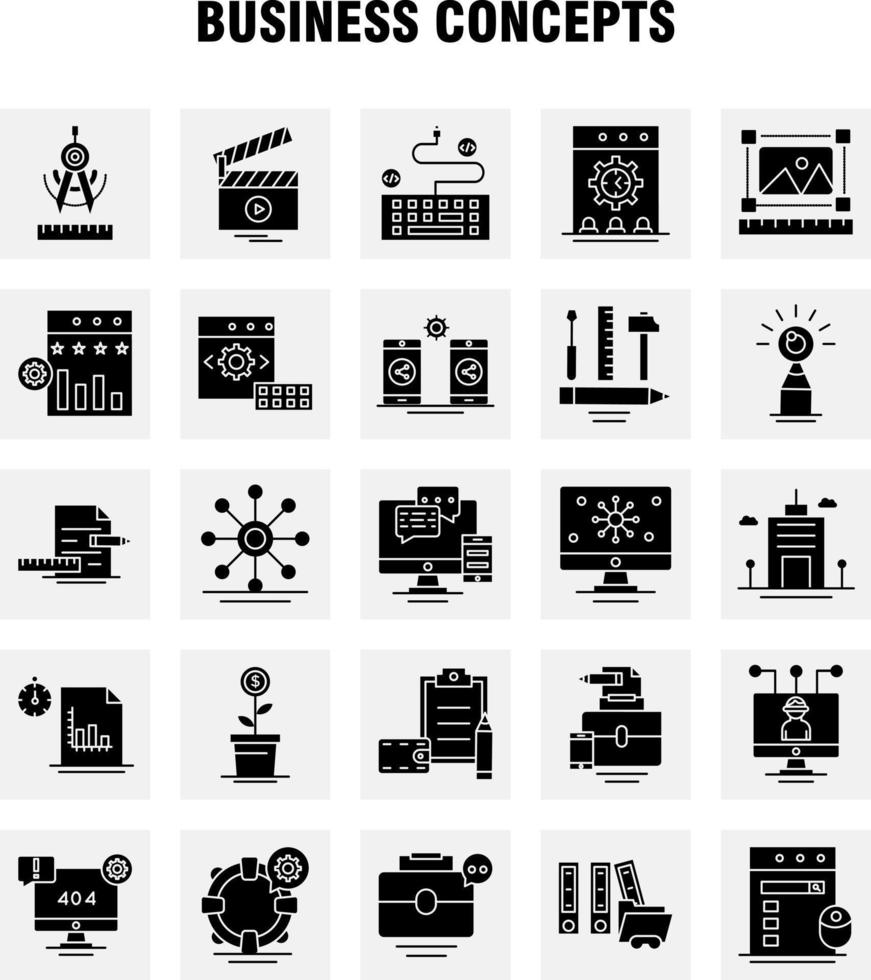 BUSINESS CONCEPTS

404