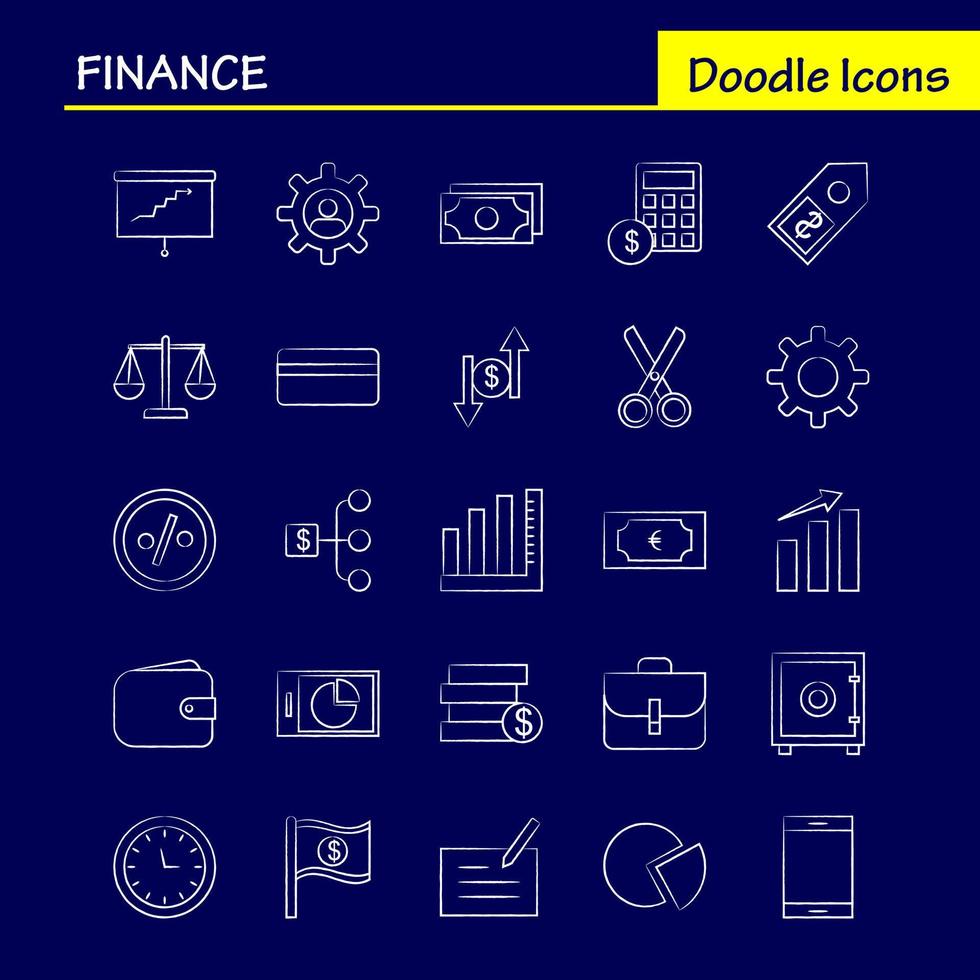 FINANCE

Doodle Icons