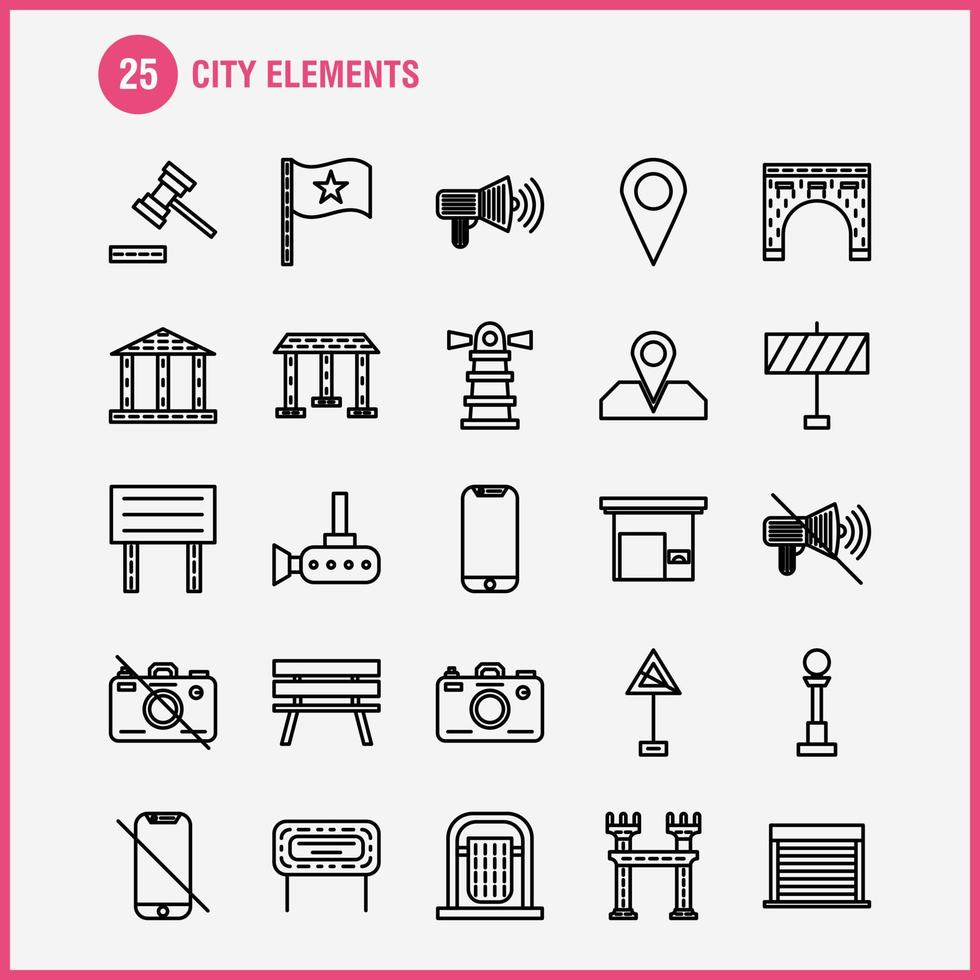 25 CITY ELEMENTS