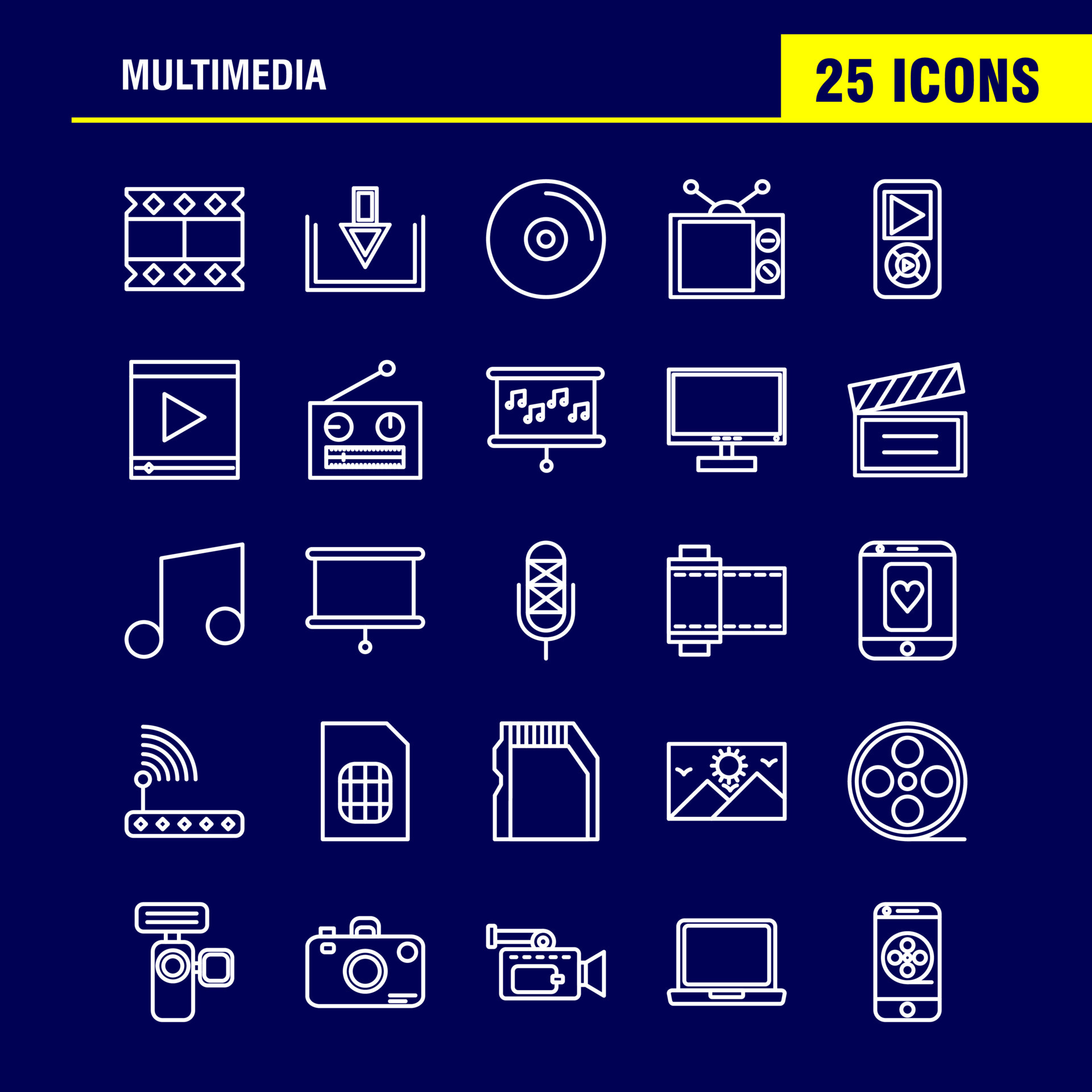 MULTIMEDIA

25 ICONS