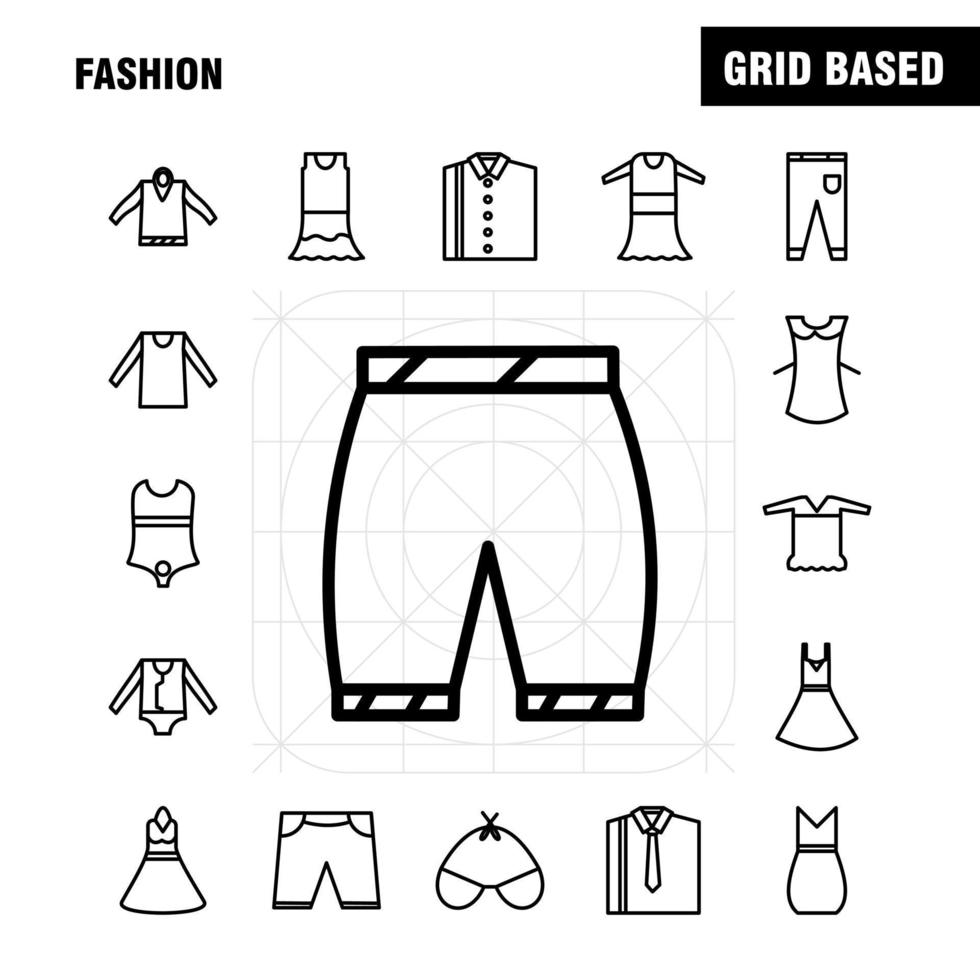 FASHION

GRID BASED