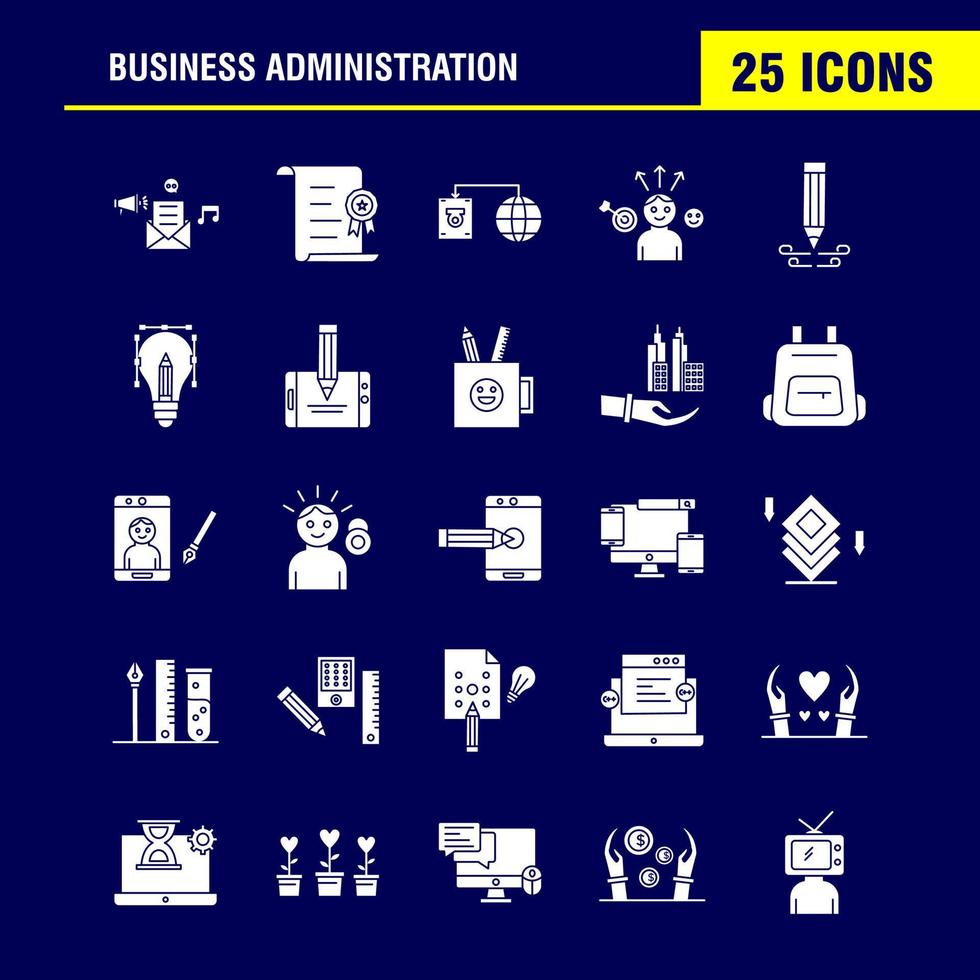 BUSINESS ADMINISTRATION

25 ICONS