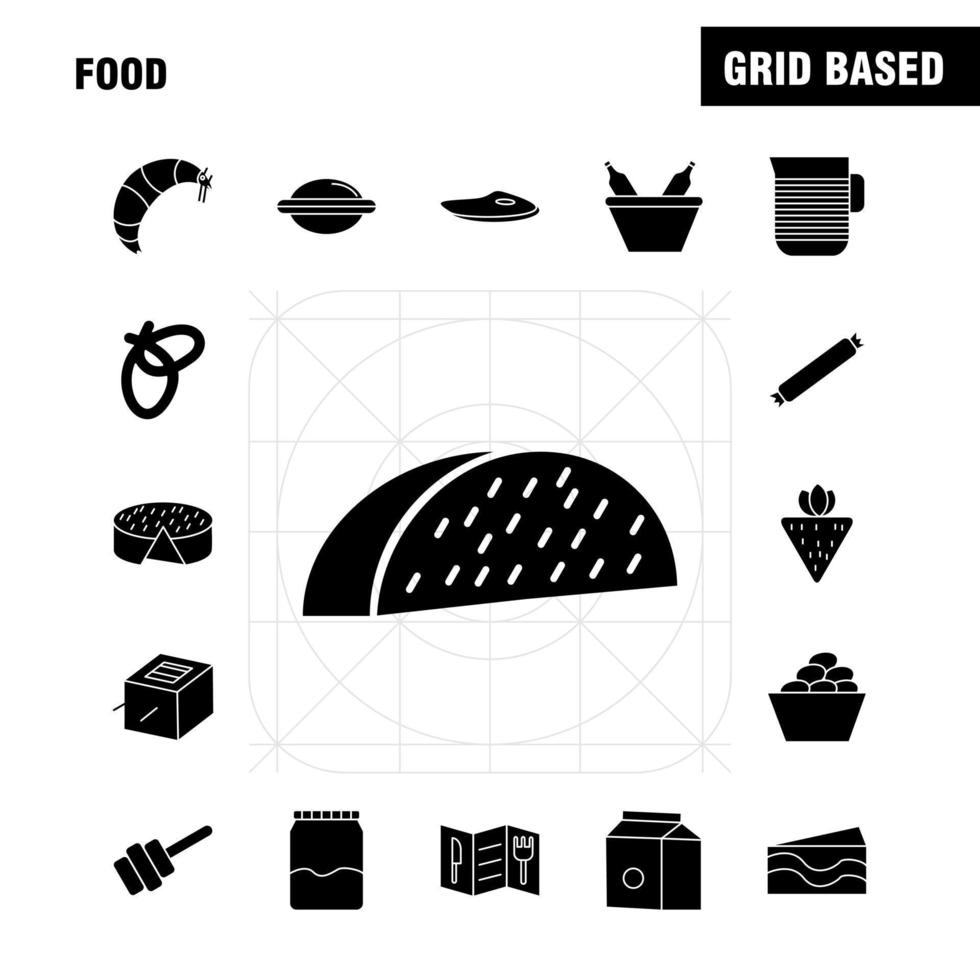 FOOD

GRID BASED