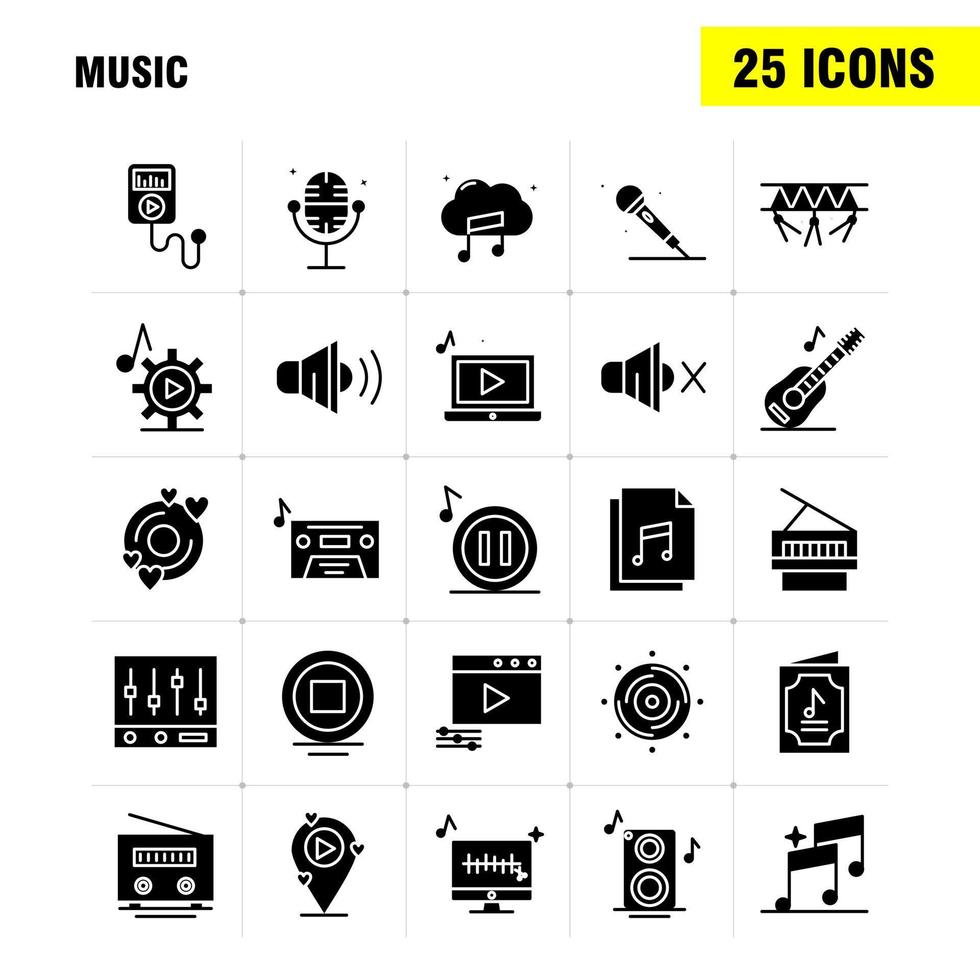 MUSIC

25 ICONS