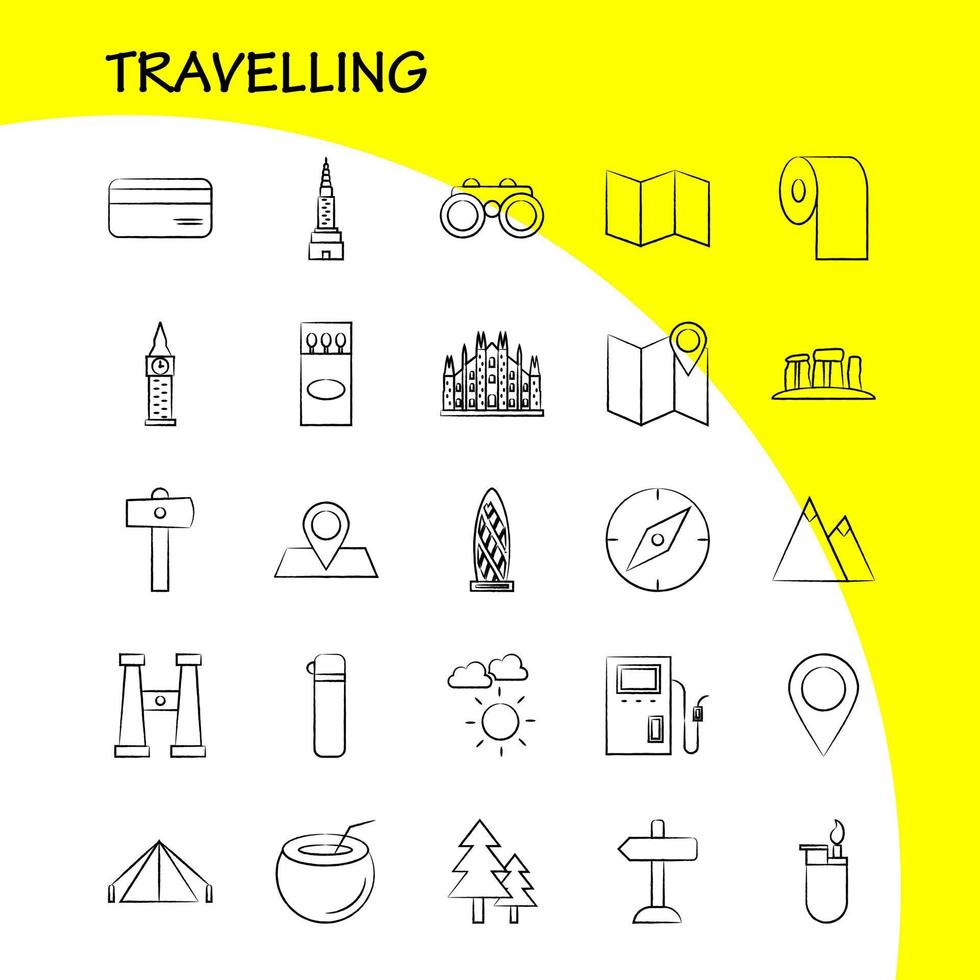 TRAVELLING