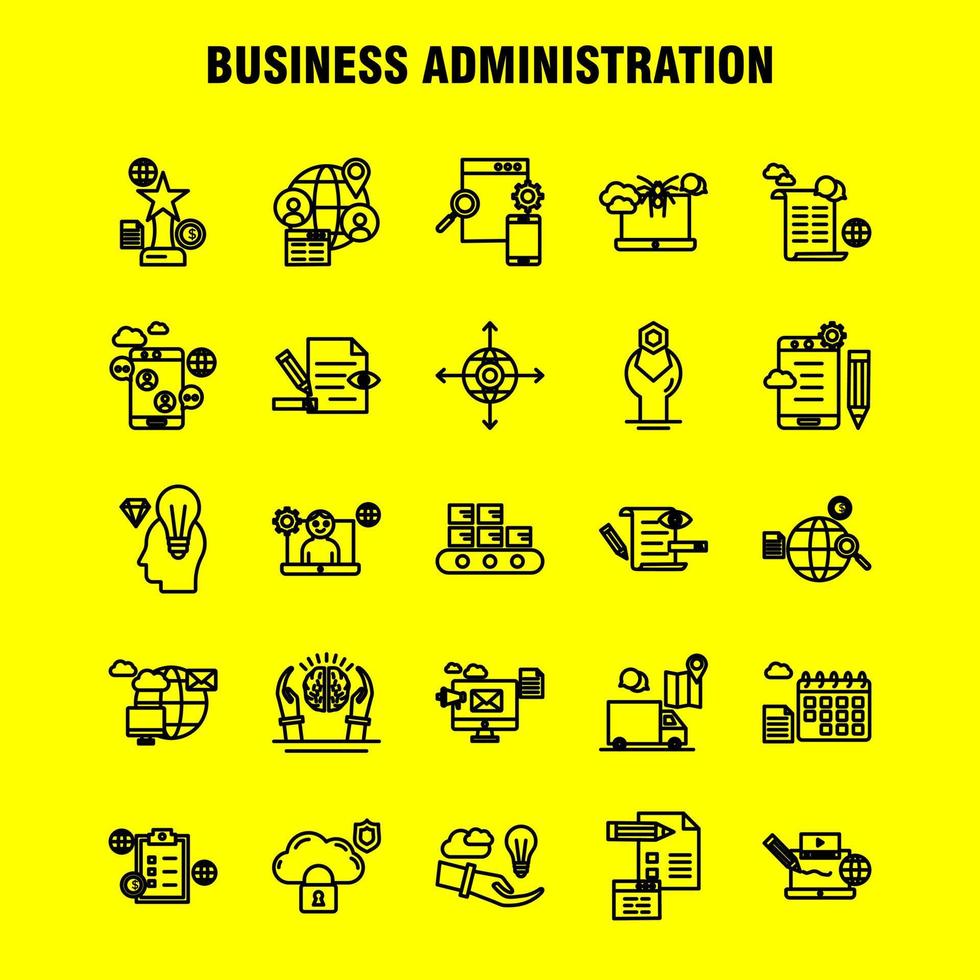 BUSINESS ADMINISTRATION