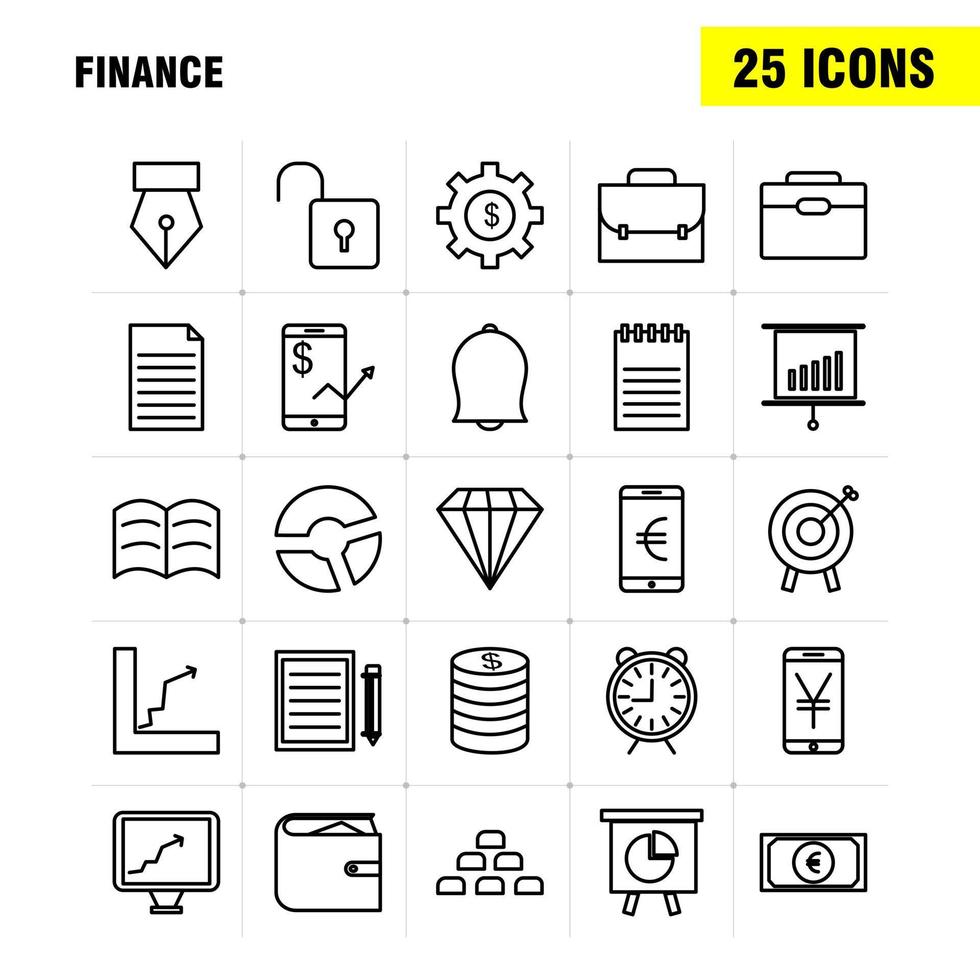 FINANCE

25 ICONS

$

$

€

$

¥

€