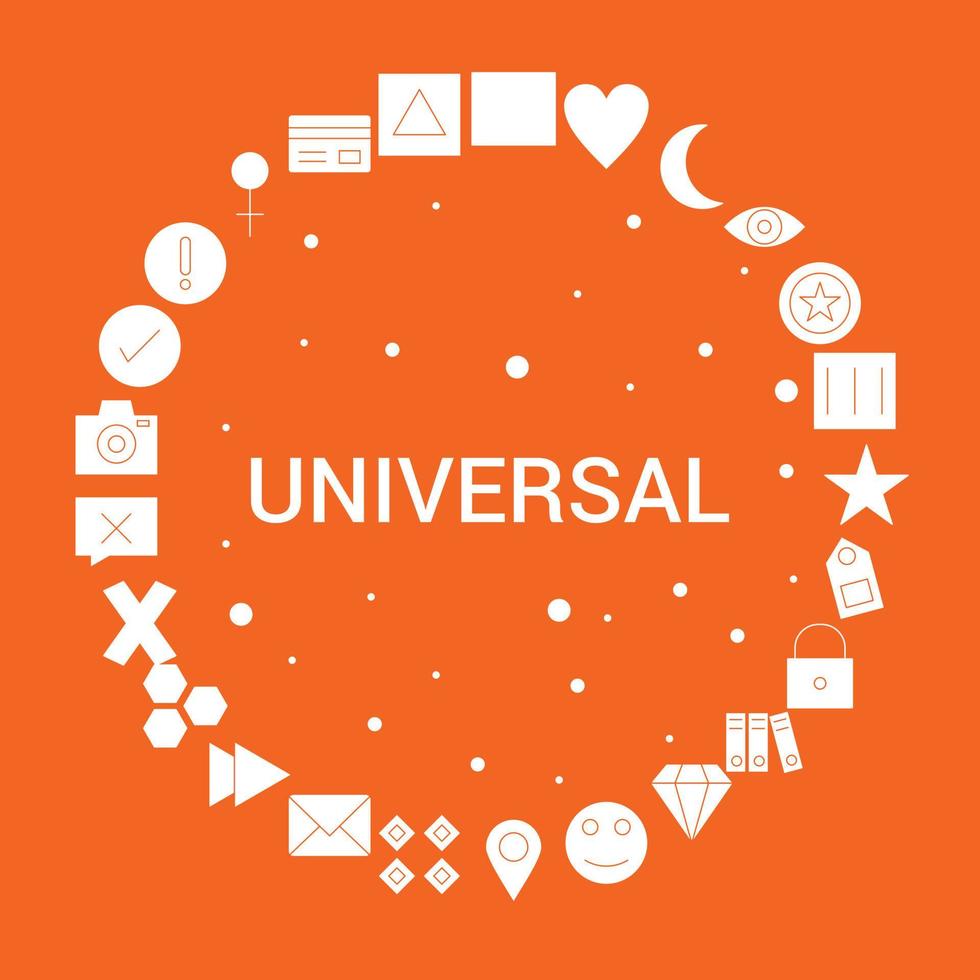 UNIVERSAL