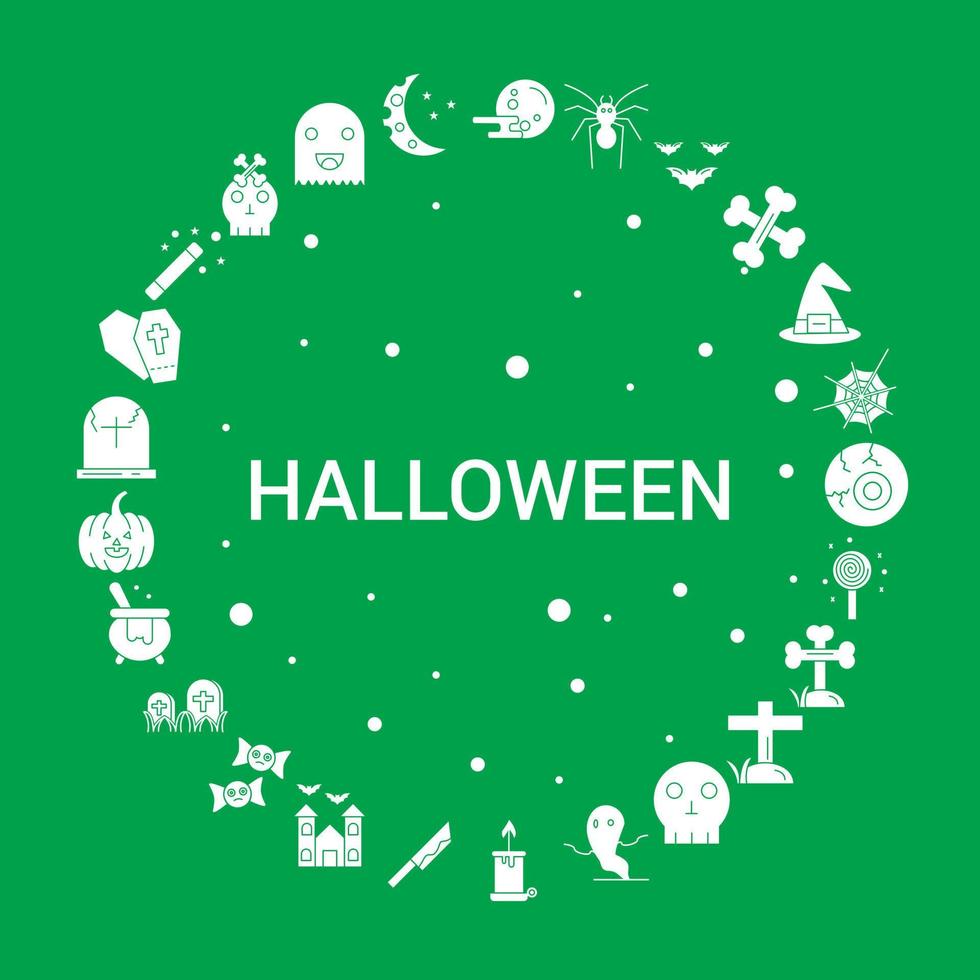 HALLOWEEN