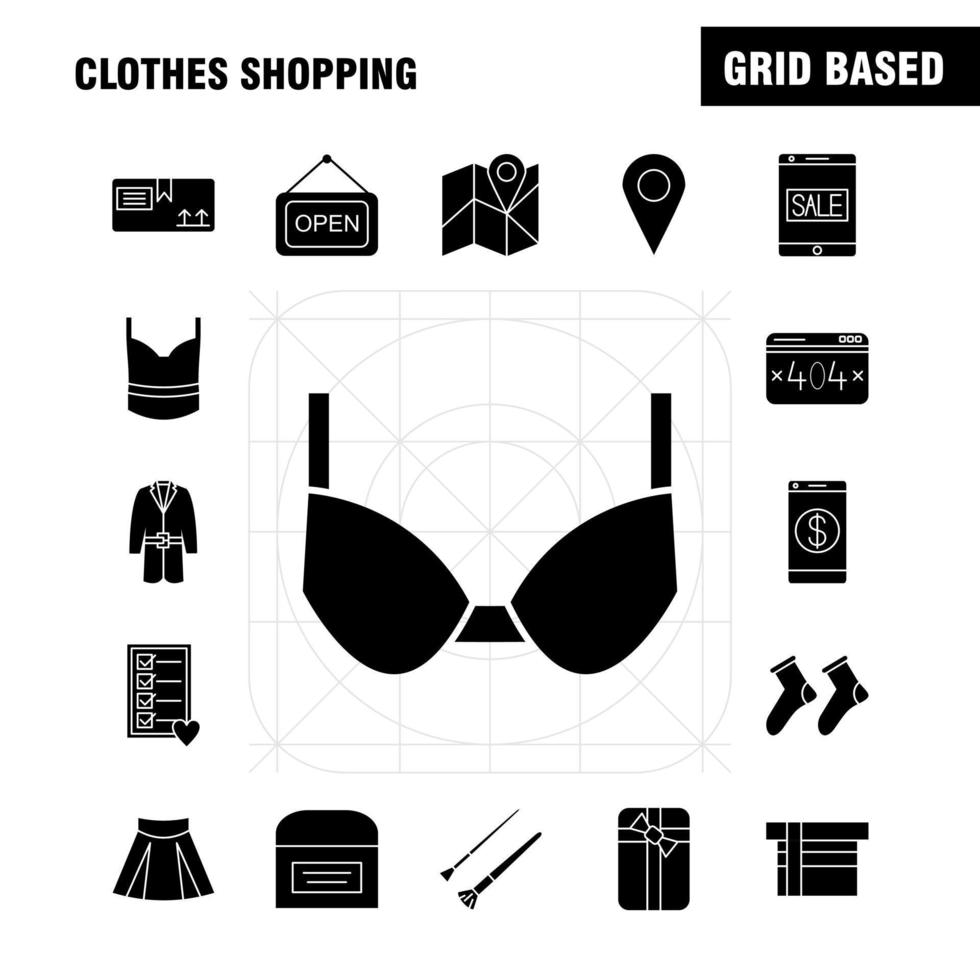 CLOTHES SHOPPING

GRID BASED

OPEN

SALE

×404×

$