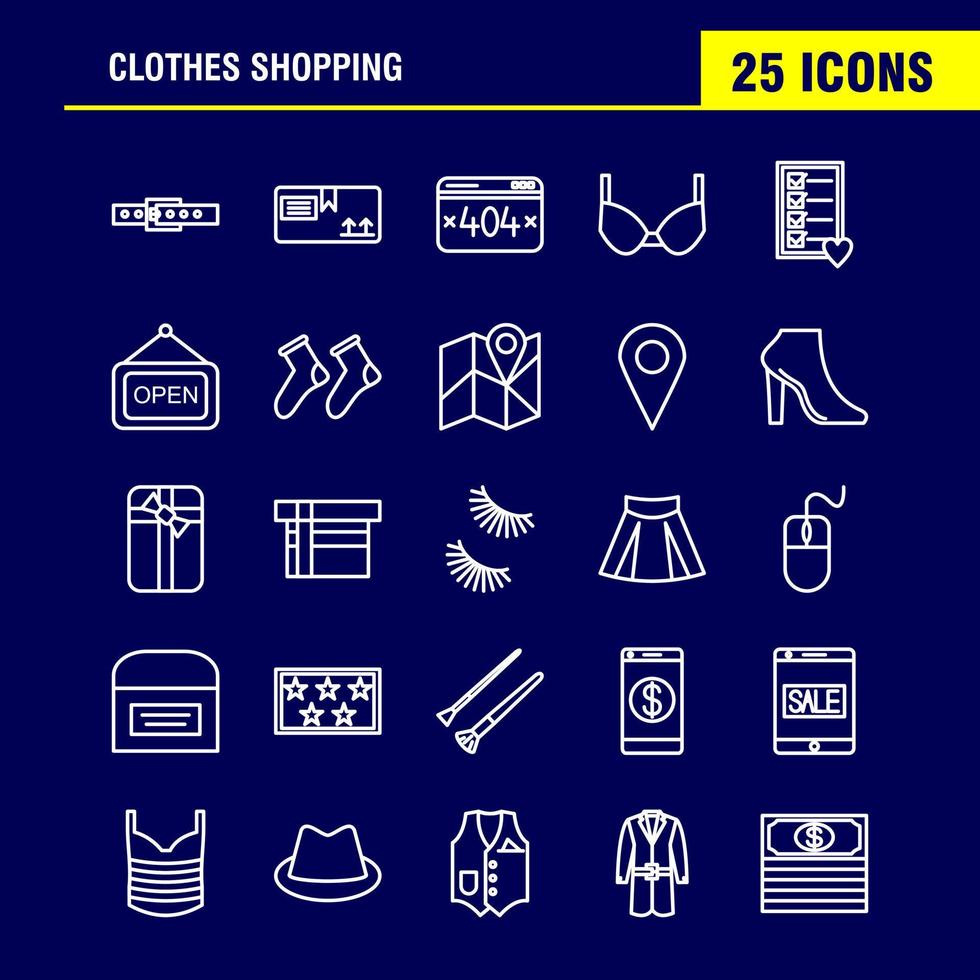 CLOTHES SHOPPING

25 ICONS

×404×

OPEN

$

SALE

$