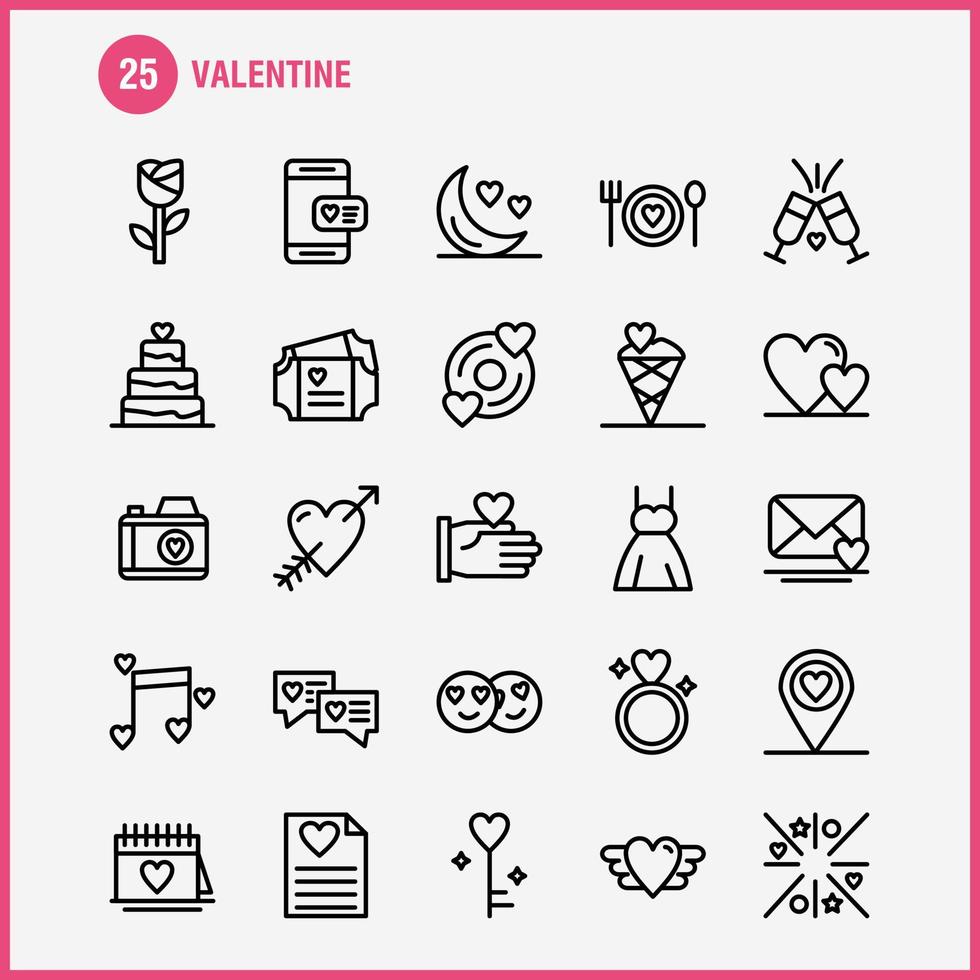 25 VALENTINE