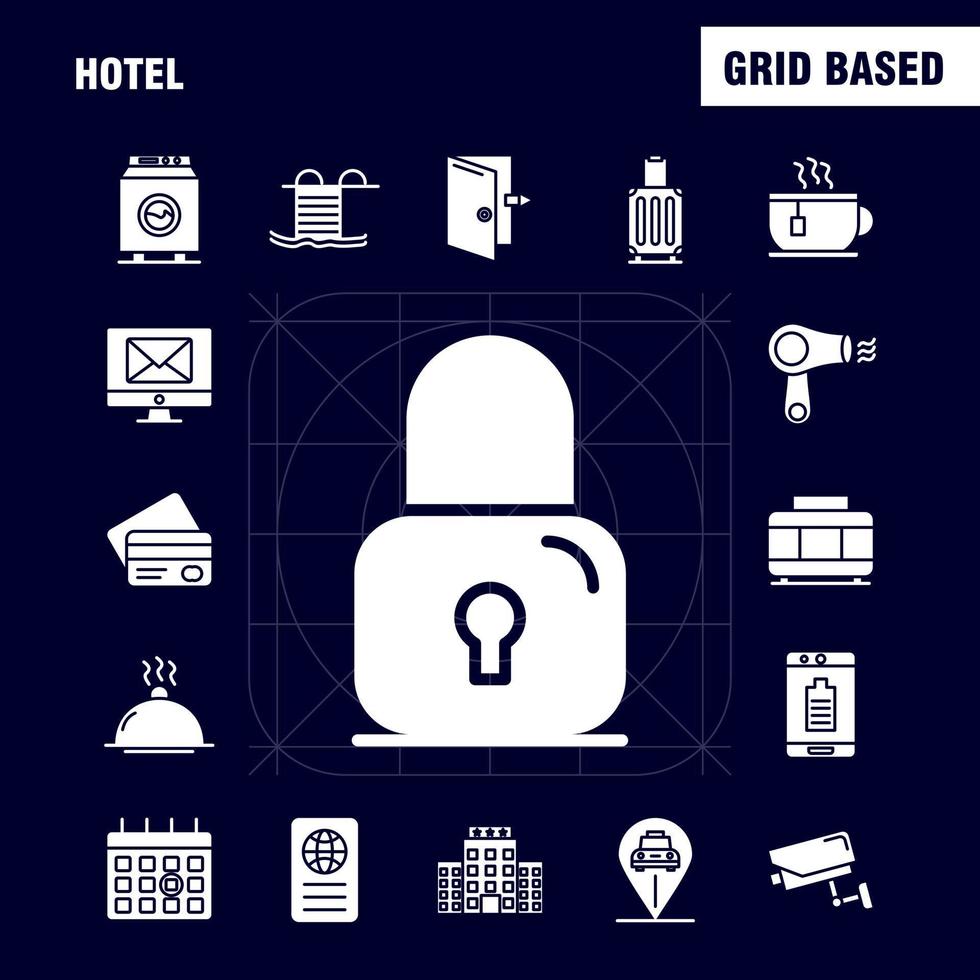 HOTEL

GRID BASED