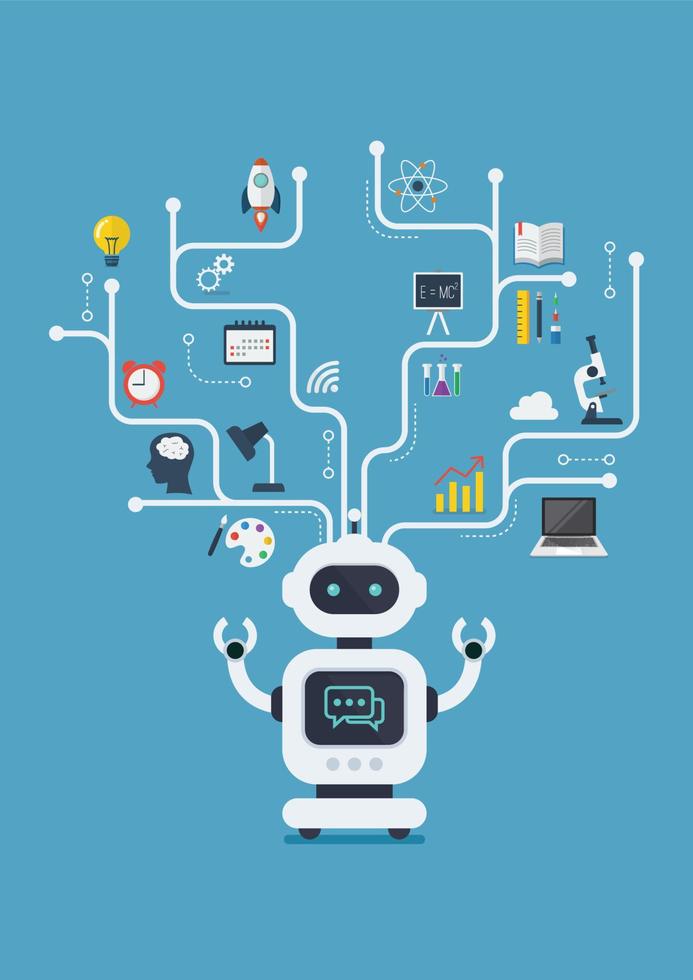 $E = MC^2$