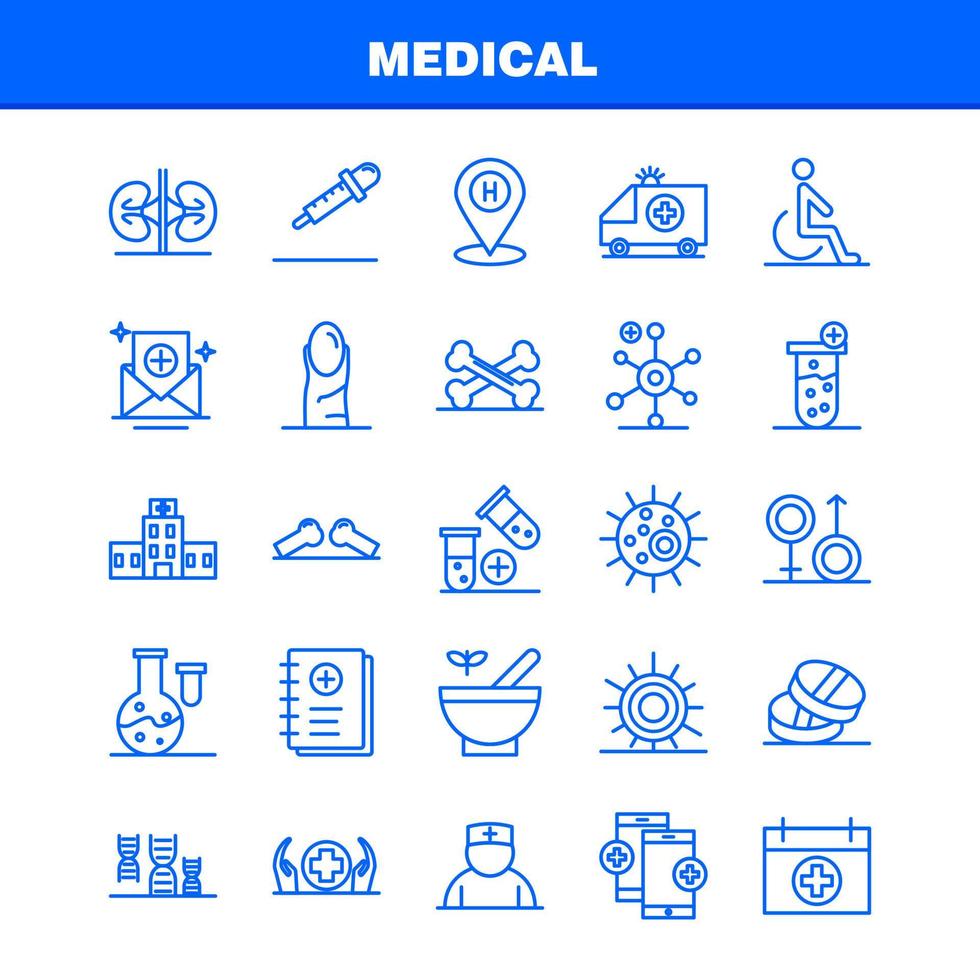 MEDICAL

H