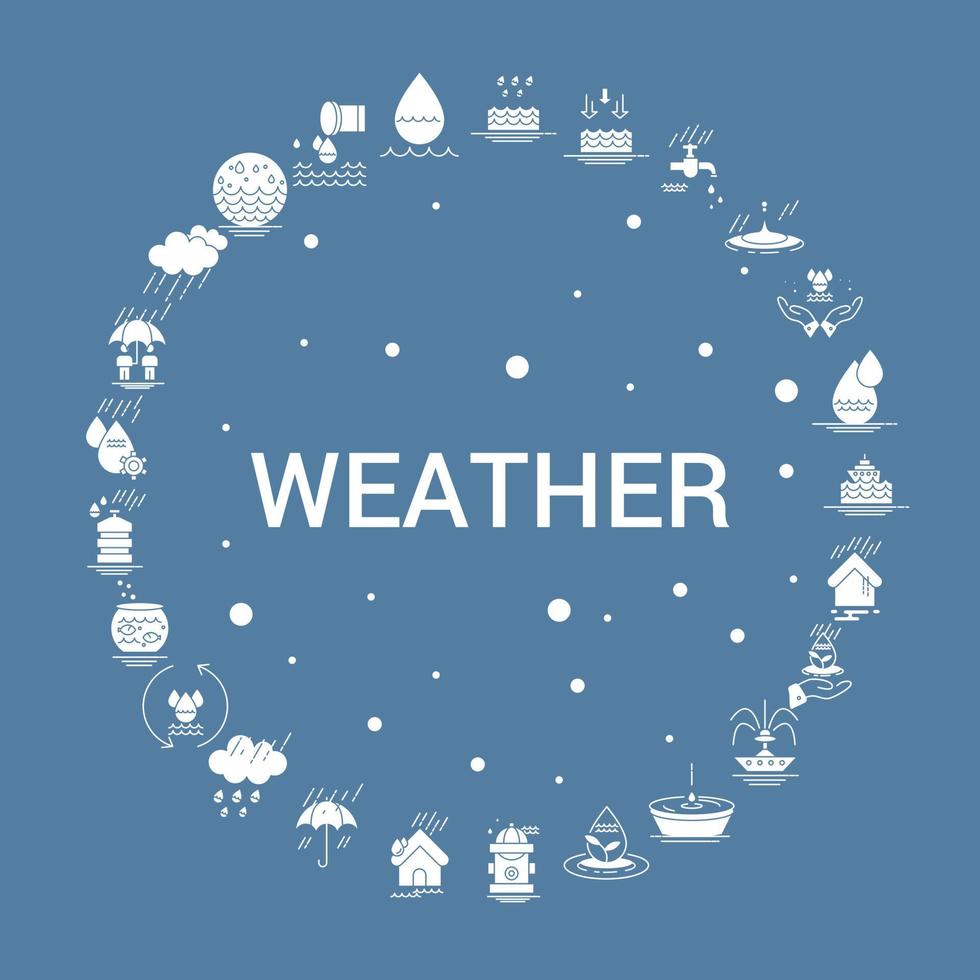 WEATHER