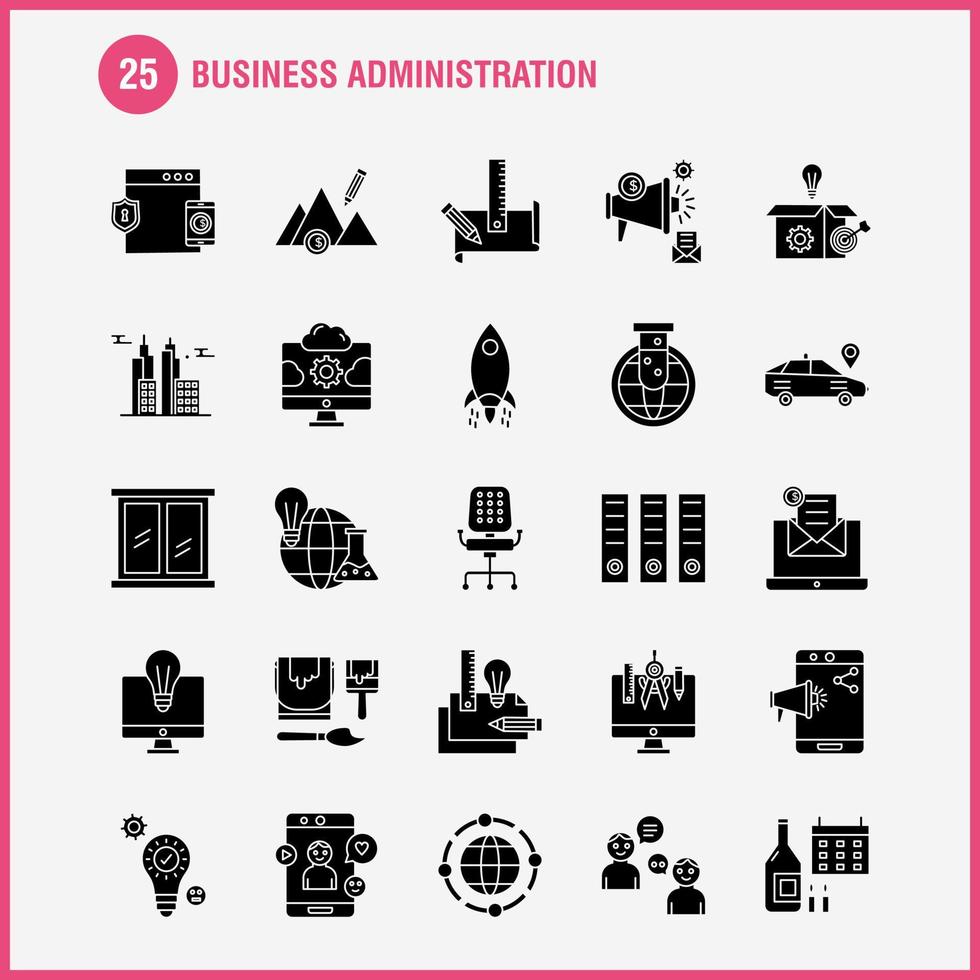 25 BUSINESS ADMINISTRATION