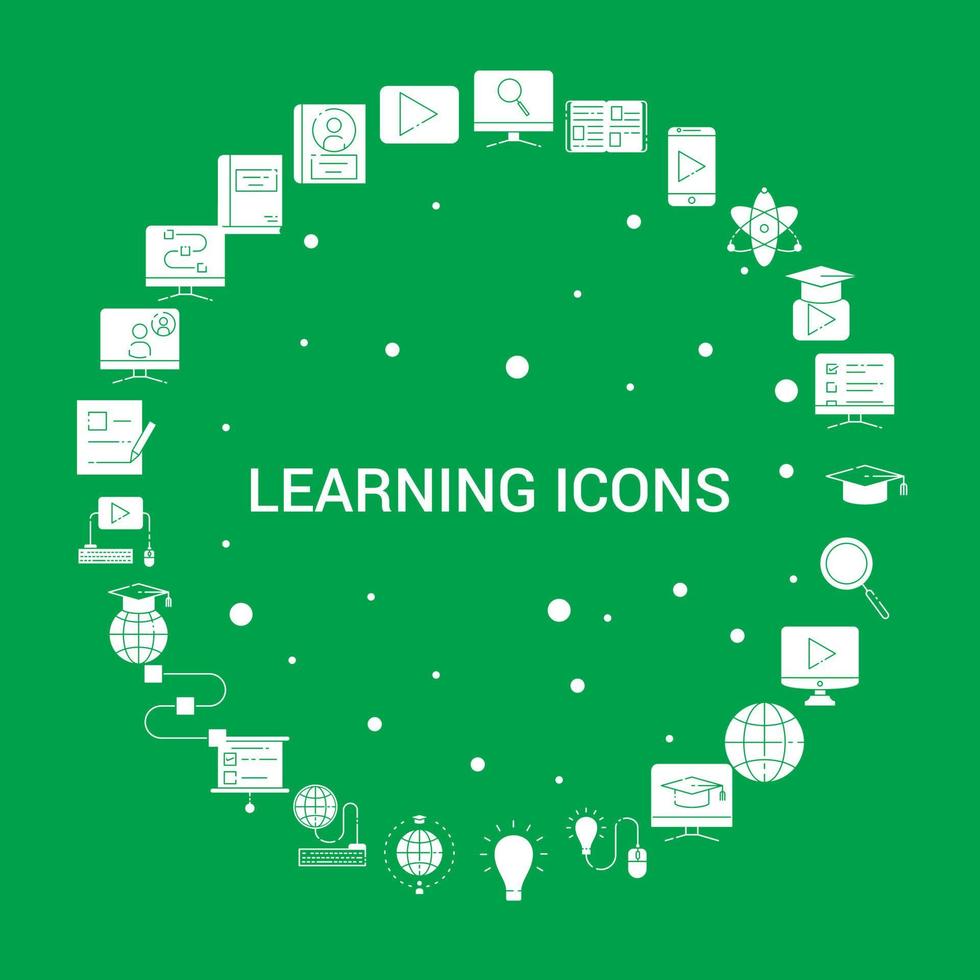 LEARNING ICONS