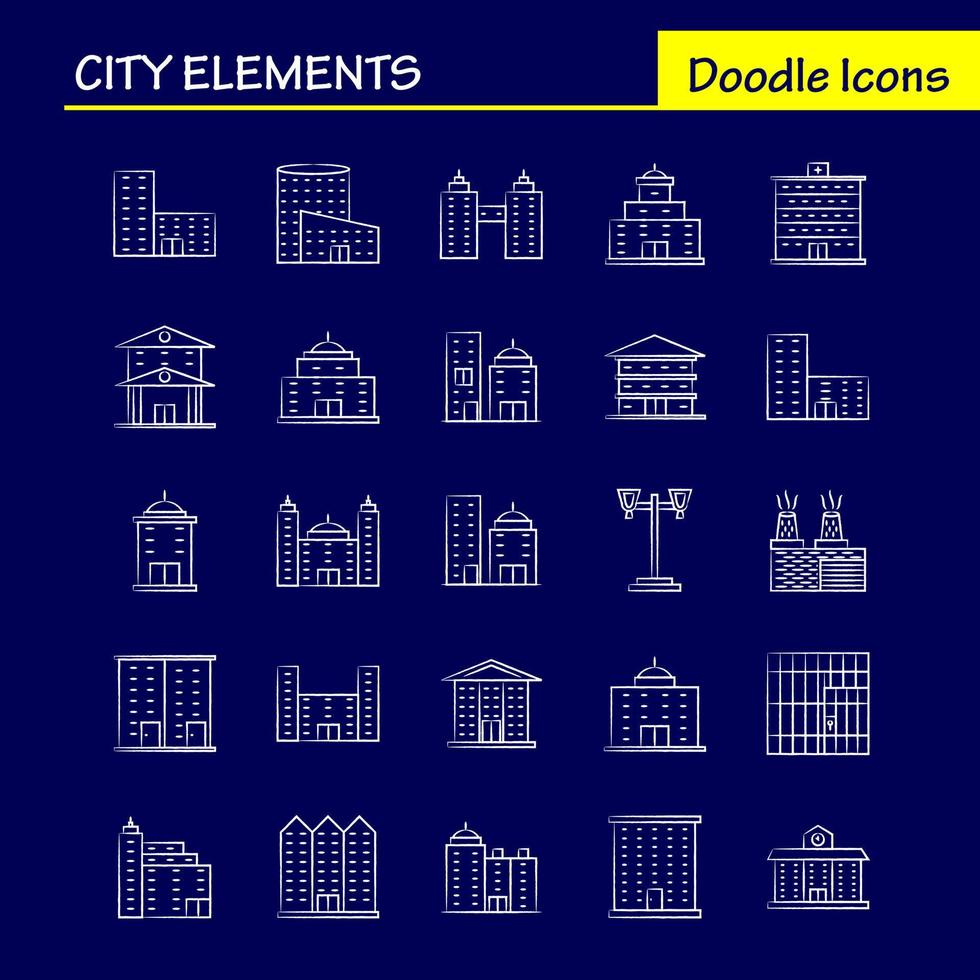 CITY ELEMENTS

Doodle Icons