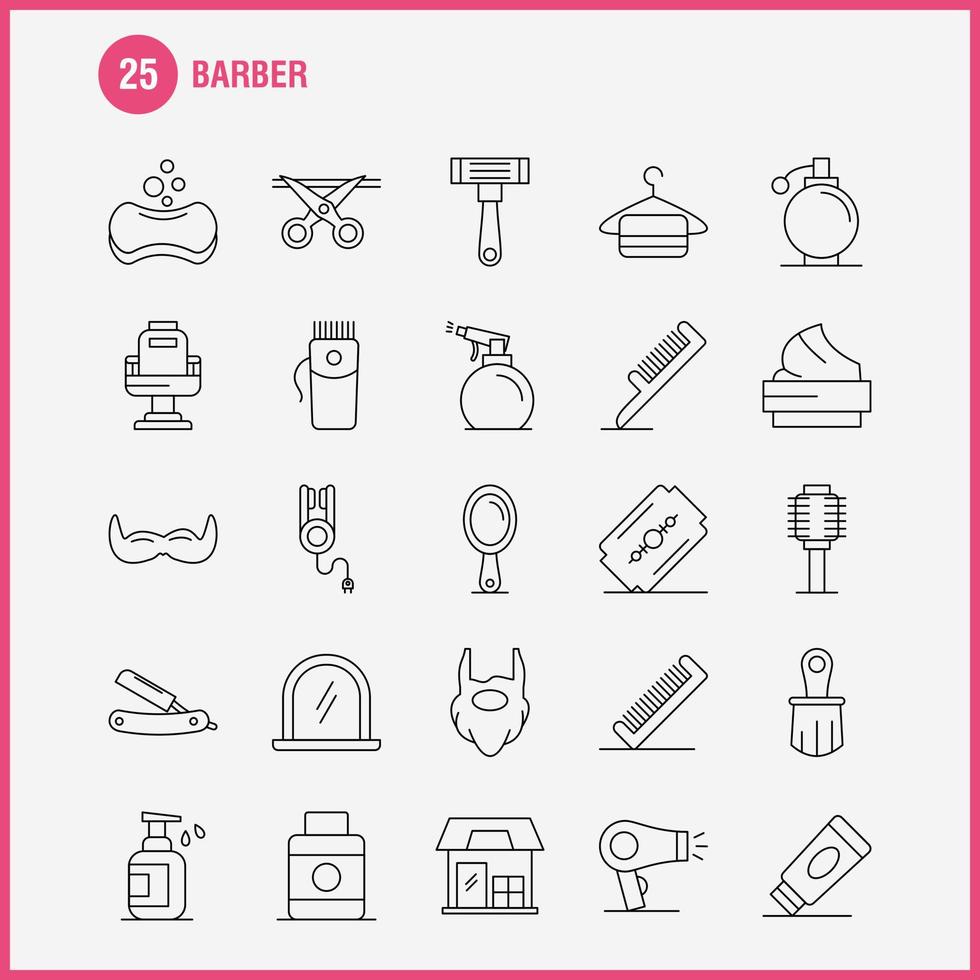 25 BARBER