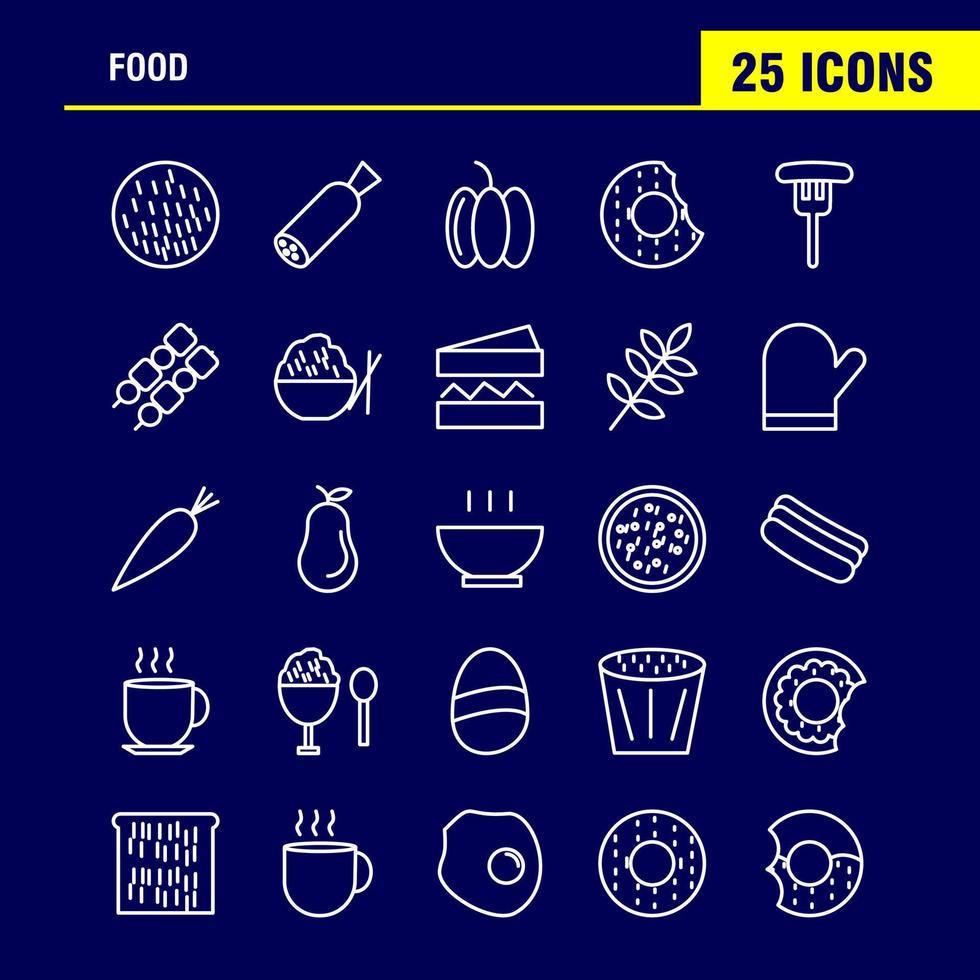 FOOD

25 ICONS